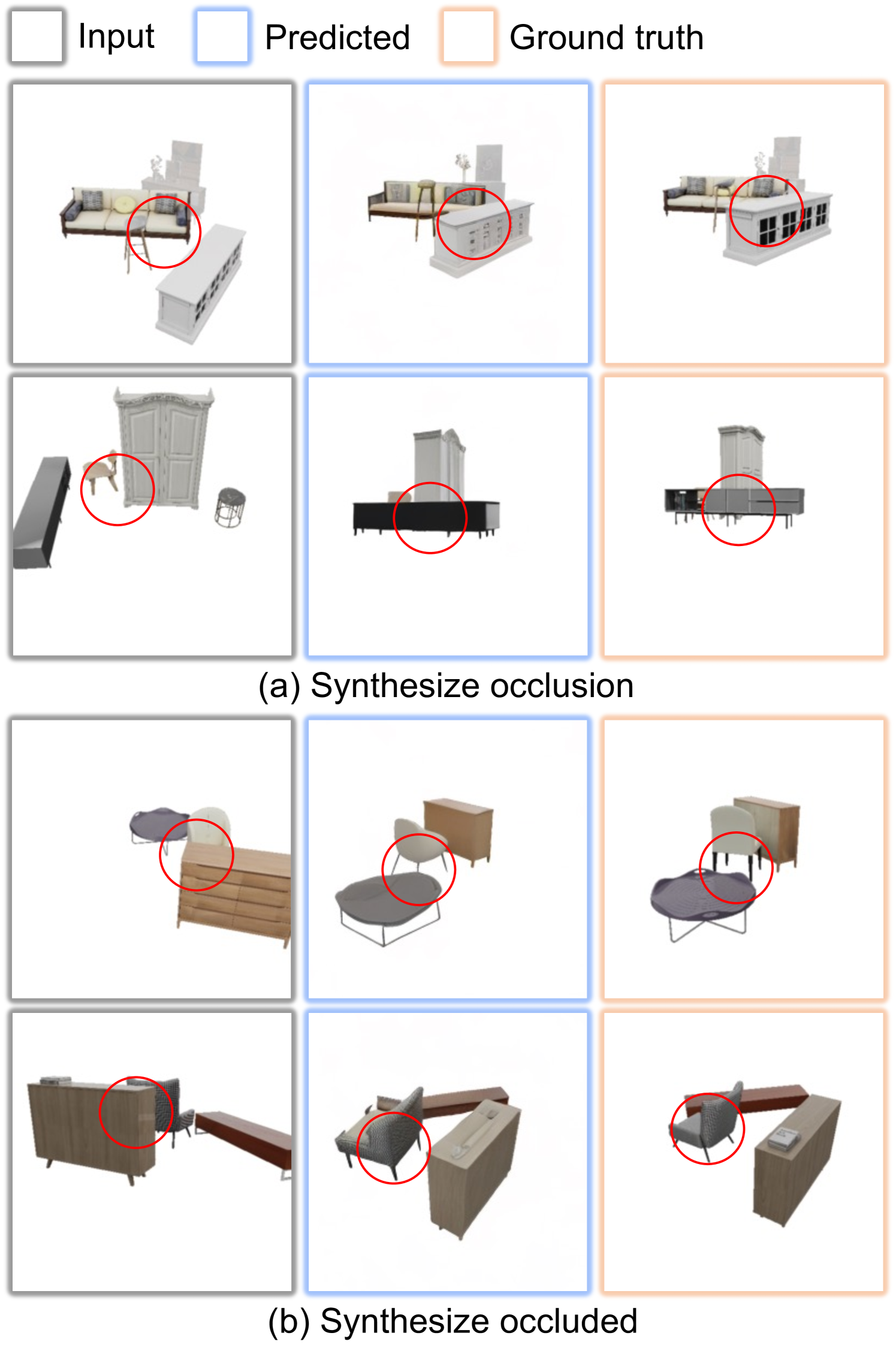 Input Predicted Ground truth

(a) Synthesize occlusion

(b) Synthesize occluded