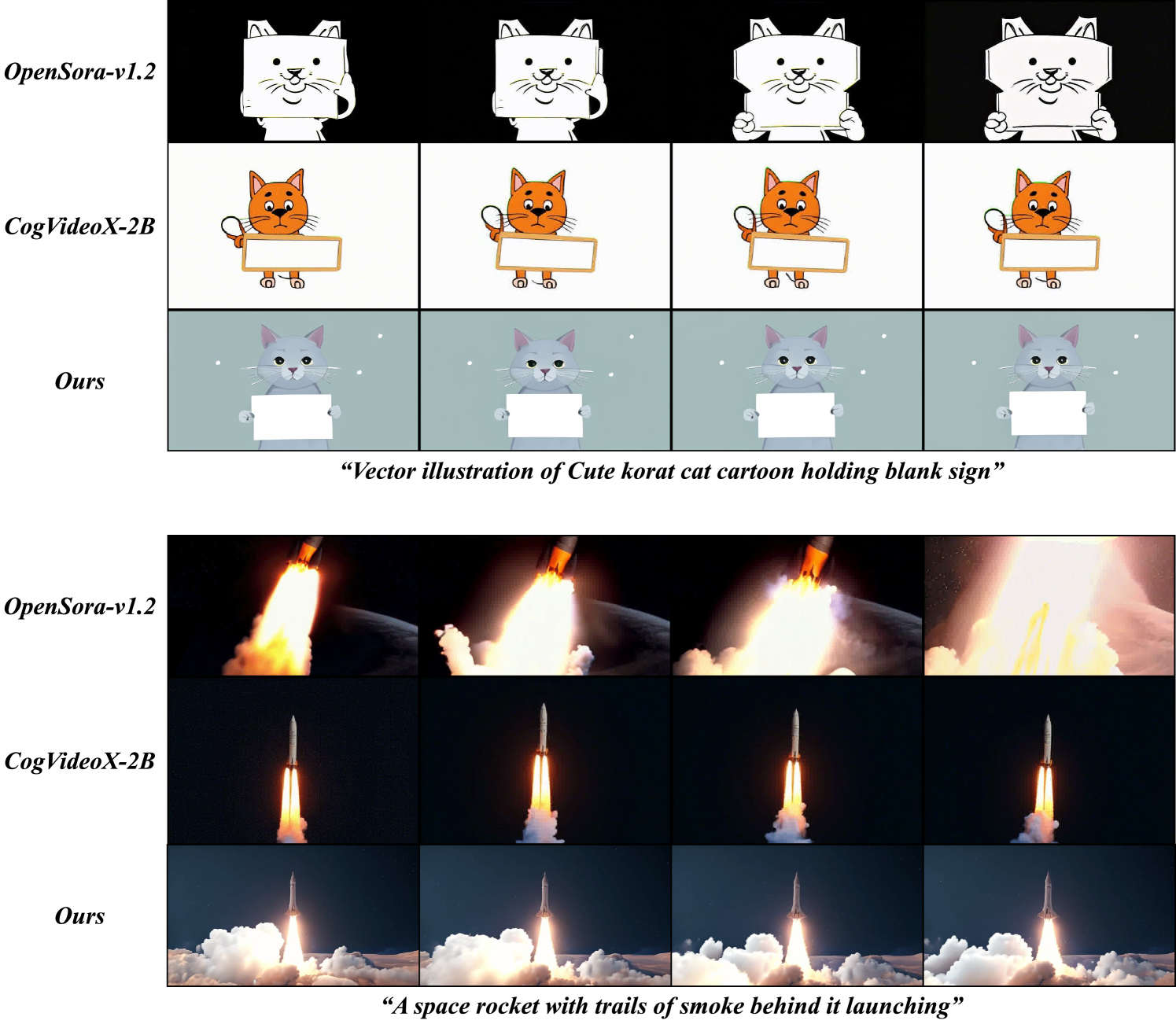 OpenSora-v1.2

CogVideoX-2B

Ours

“Vector illustration of Cute korat cat cartoon holding blank sign”

OpenSora-v1.2

CogVideoX-2B

Ours

“A space rocket with trails of smoke behind it launching”