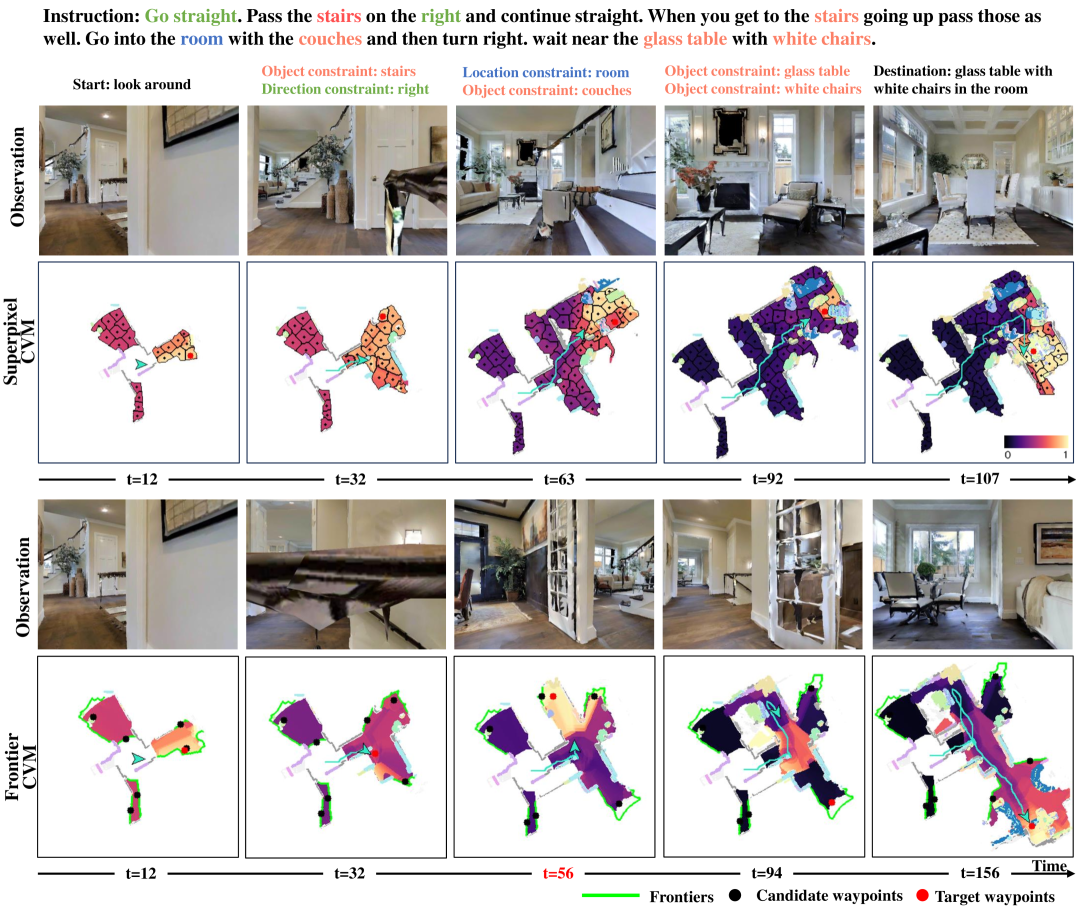 Instruction: Go straight. Pass the stairs on the right and continue straight. When you get to the stairs going up pass those as well. Go into the room with the couches and then turn right. wait near the glass table with white chairs.

Start: look around

Object constraint: stairs
Direction constraint: right

Location constraint: room
Object constraint: couches

Object constraint: glass table
Object constraint: white chairs

Destination: glass table with white chairs in the room

Observation

Superpixel CVM

0 1

t=12 t=32 t=63 t=92 t=107

Observation

Frontier CVM

t=12 t=32 t=56 t=94 t=156 Time

Frontiers Candidate waypoints Target waypoints