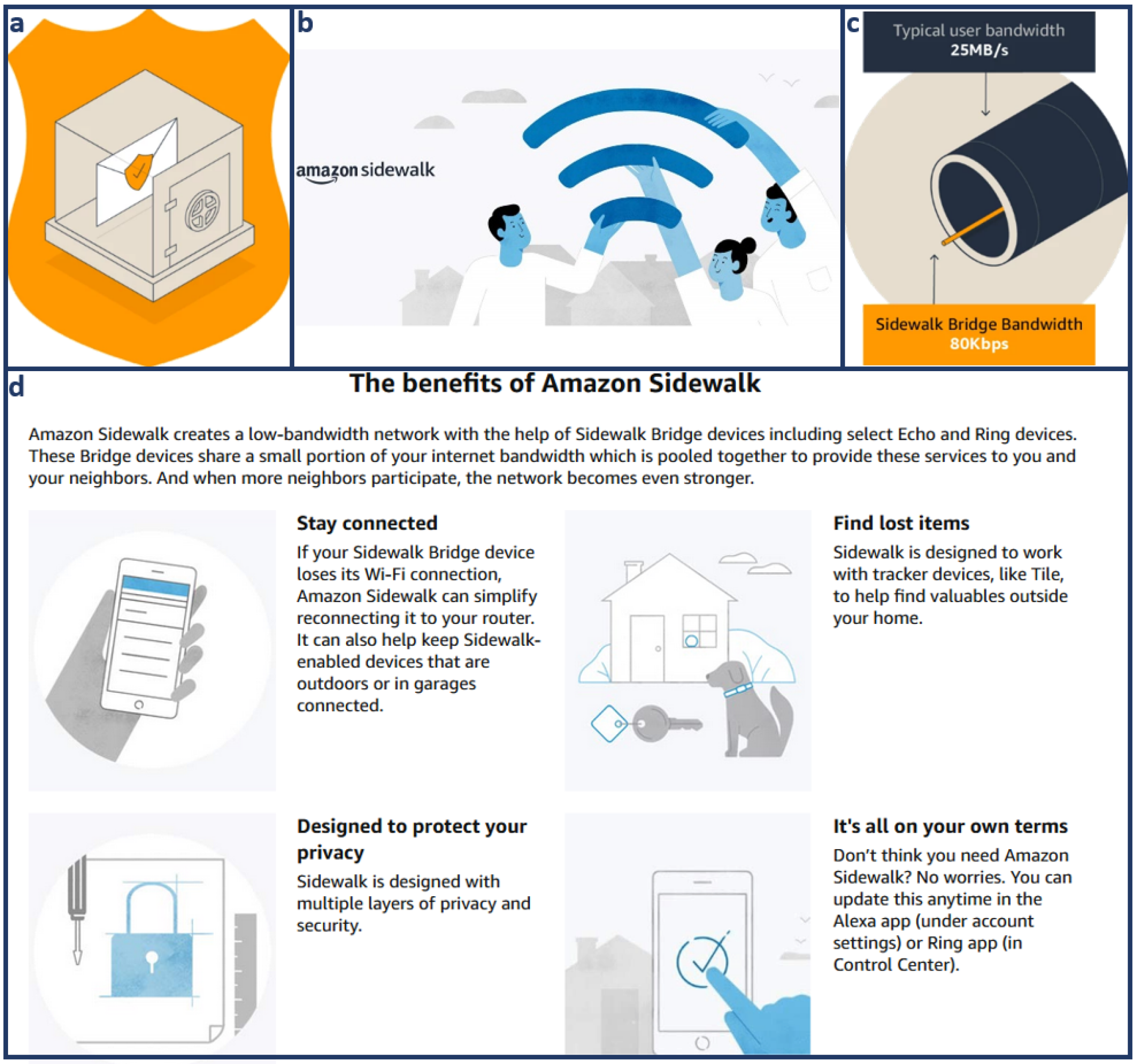 a

b

amazon sidewalk

c

Typical user bandwidth
25MB/s

Sidewalk Bridge Bandwidth
80Kbps

d

The benefits of Amazon Sidewalk

Amazon Sidewalk creates a low-bandwidth network with the help of Sidewalk Bridge devices including select Echo and Ring devices. These Bridge devices share a small portion of your internet bandwidth which is pooled together to provide these services to you and your neighbors. And when more neighbors participate, the network becomes even stronger.

Stay connected
If your Sidewalk Bridge device loses its Wi-Fi connection, Amazon Sidewalk can simplify reconnecting it to your router. It can also help keep Sidewalk-enabled devices that are outdoors or in garages connected.

Find lost items
Sidewalk is designed to work with tracker devices, like Tile, to help find valuables outside your home.

Designed to protect your privacy
Sidewalk is designed with multiple layers of privacy and security.

It's all on your own terms
Don't think you need Amazon Sidewalk? No worries. You can update this anytime in the Alexa app (under account settings) or Ring app (in Control Center).