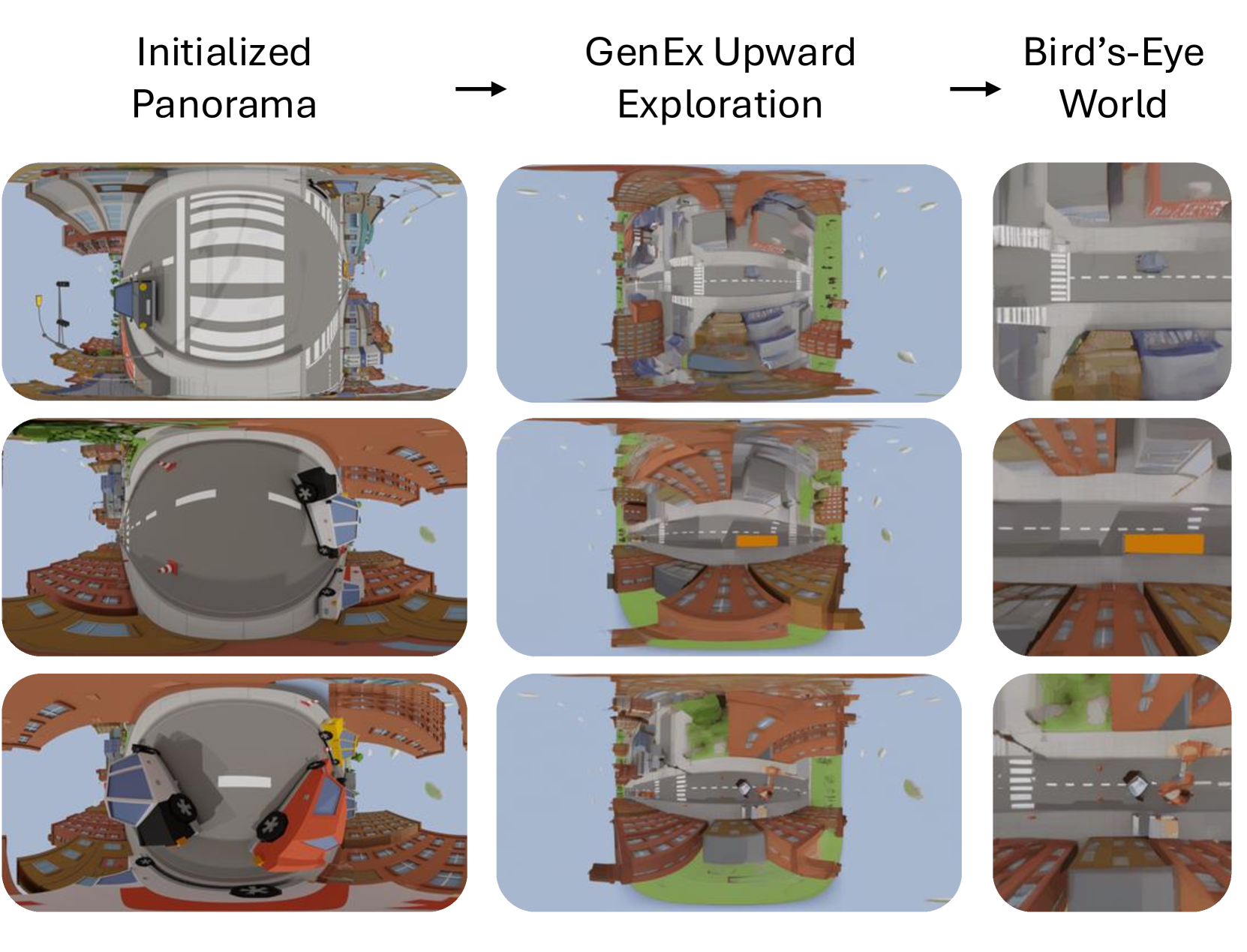 Initialized Panorama → GenEx Upward Exploration → Bird's-Eye World