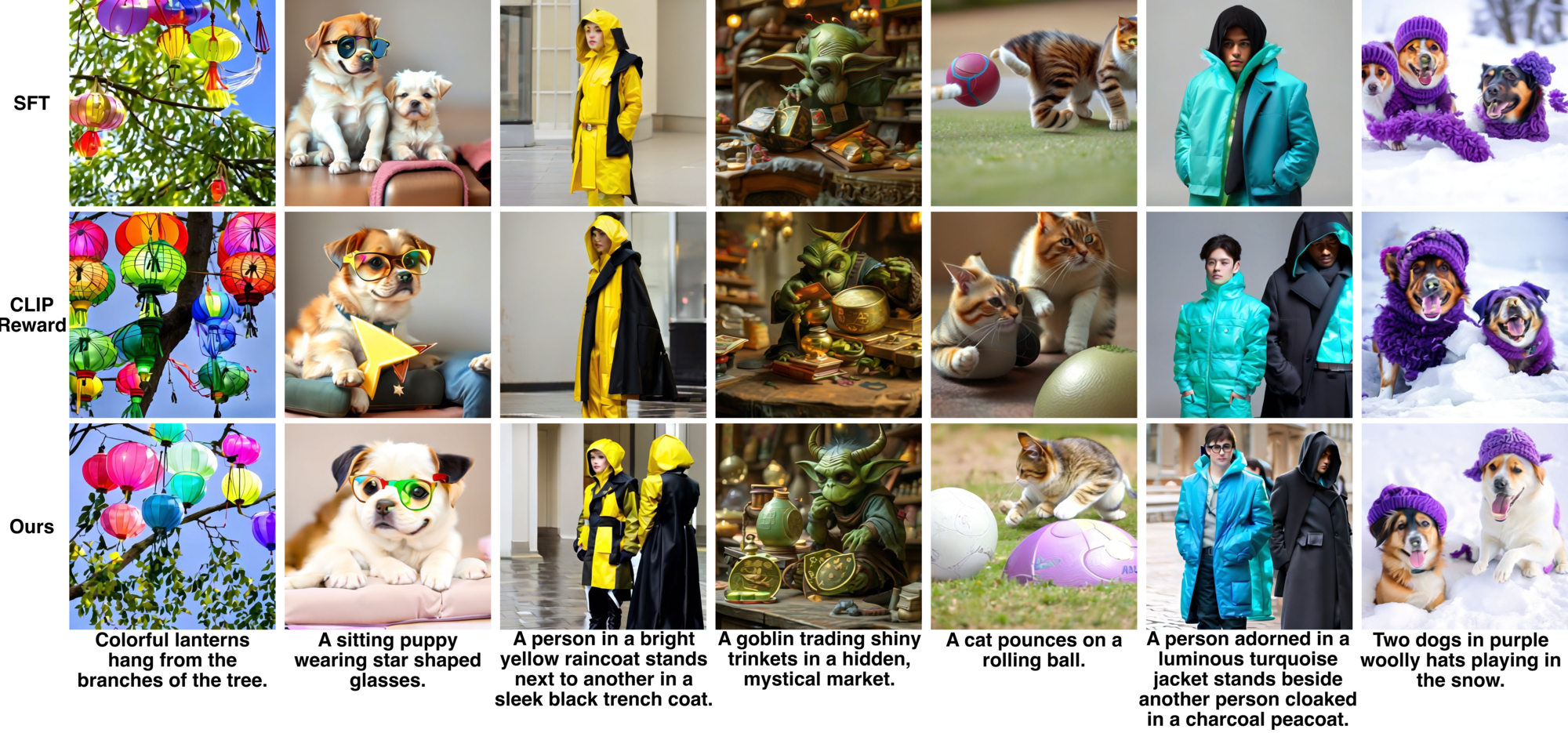 SFT

CLIP Reward

Ours

Colorful lanterns hang from the branches of the tree.

A sitting puppy wearing star shaped glasses.

A person in a bright yellow raincoat stands next to another in a sleek black trench coat.

A goblin trading shiny trinkets in a hidden, mystical market.

A cat pounces on a rolling ball.

A person adorned in a luminous turquoise jacket stands beside another person cloaked in a charcoal peacoat.

Two dogs in purple woolly hats playing in the snow.