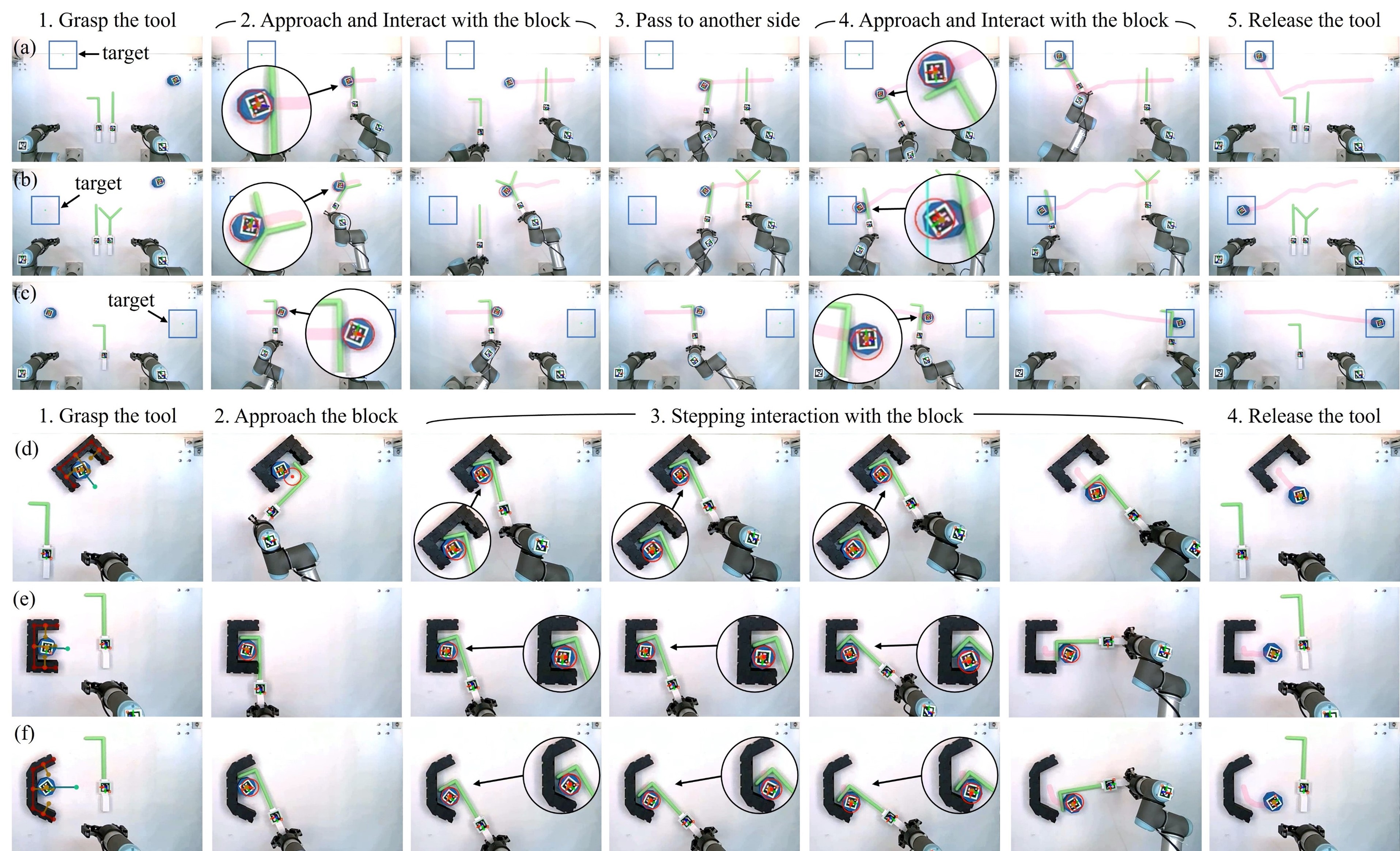 1. Grasp the tool
2. Approach and Interact with the block
3. Pass to another side
4. Approach and Interact with the block
5. Release the tool

(a) target

(b) target

(c) target

1. Grasp the tool
2. Approach the block
3. Stepping interaction with the block
4. Release the tool

(d)

(e)

(f)