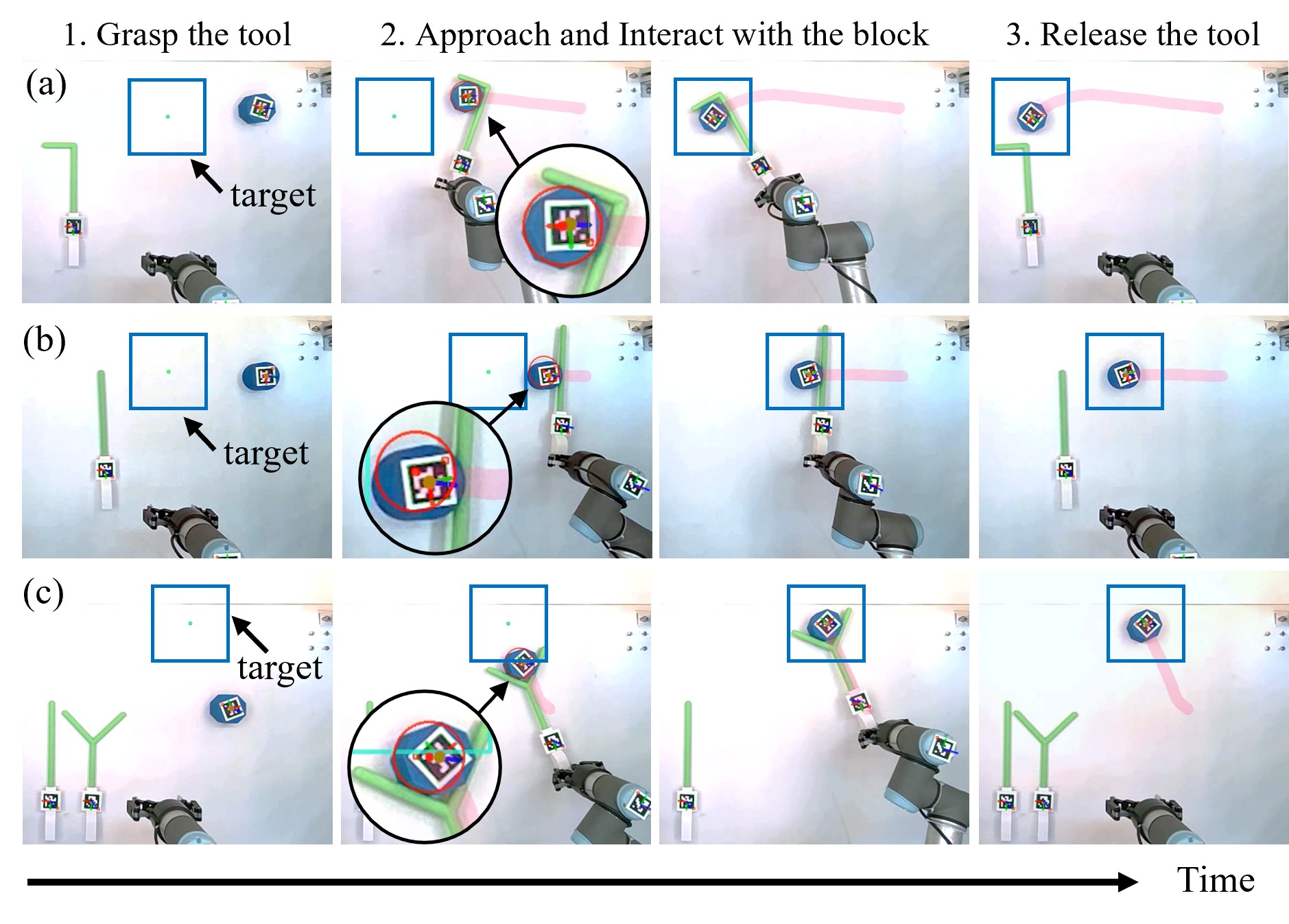 1. Grasp the tool

2. Approach and Interact with the block

3. Release the tool

(a)

target

(b)

target

(c)

target

Time