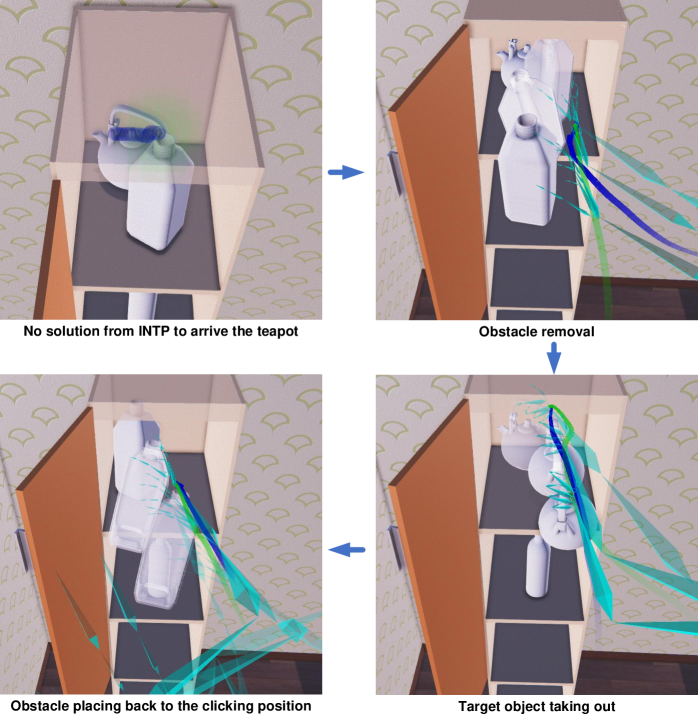 No solution from INTP to arrive the teapot

Obstacle removal

Obstacle placing back to the clicking position

Target object taking out