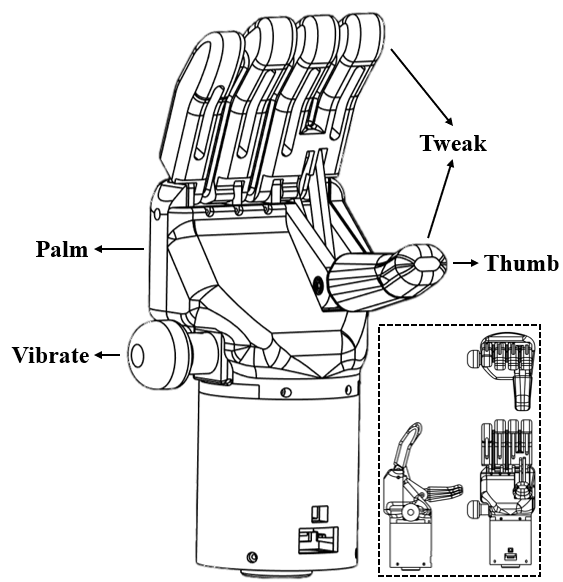 Tweak

Palm

Thumb

Vibrate