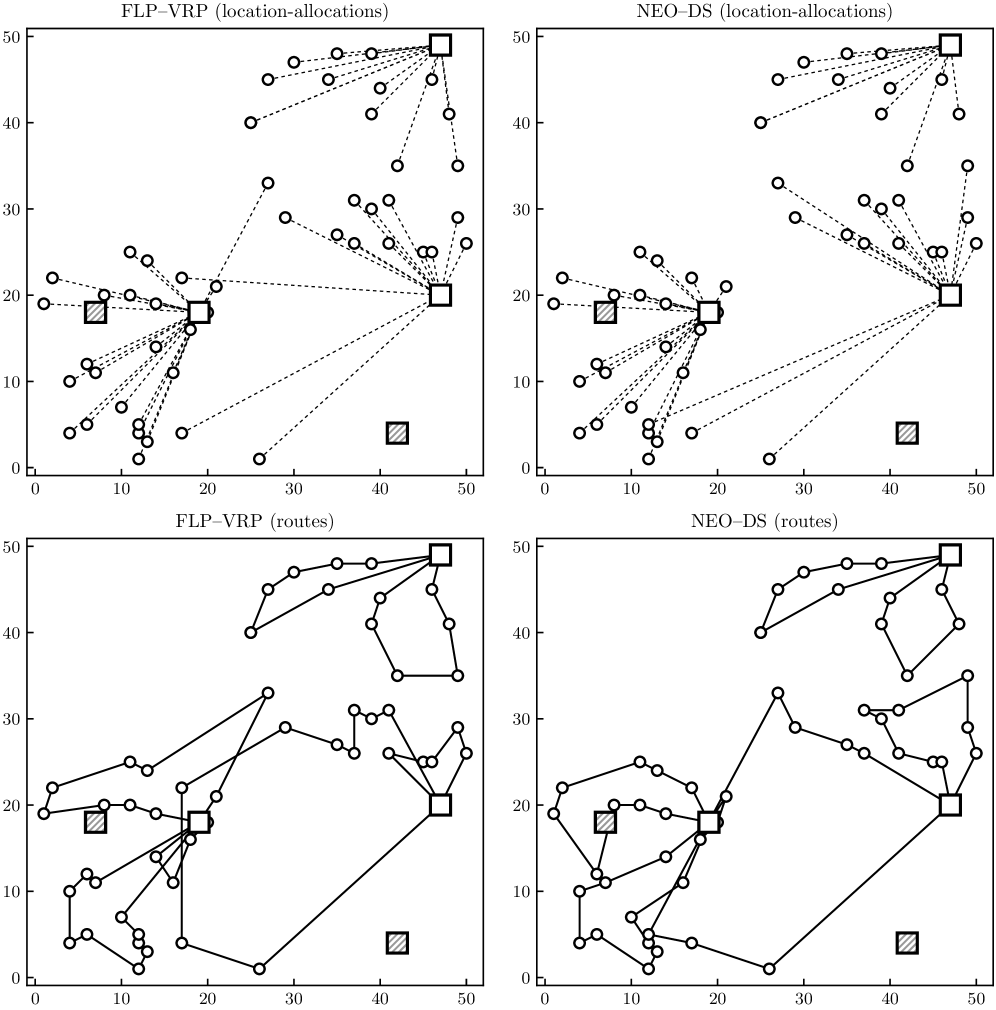 FLP–VRP (location-allocations)

50
40
30
20
10
0

0 10 20 30 40 50

NEO–DS (location-allocations)

50
40
30
20
10
0

0 10 20 30 40 50

FLP–VRP (routes)

50
40
30
20
10
0

0 10 20 30 40 50

NEO–DS (routes)

50
40
30
20
10
0

0 10 20 30 40 50