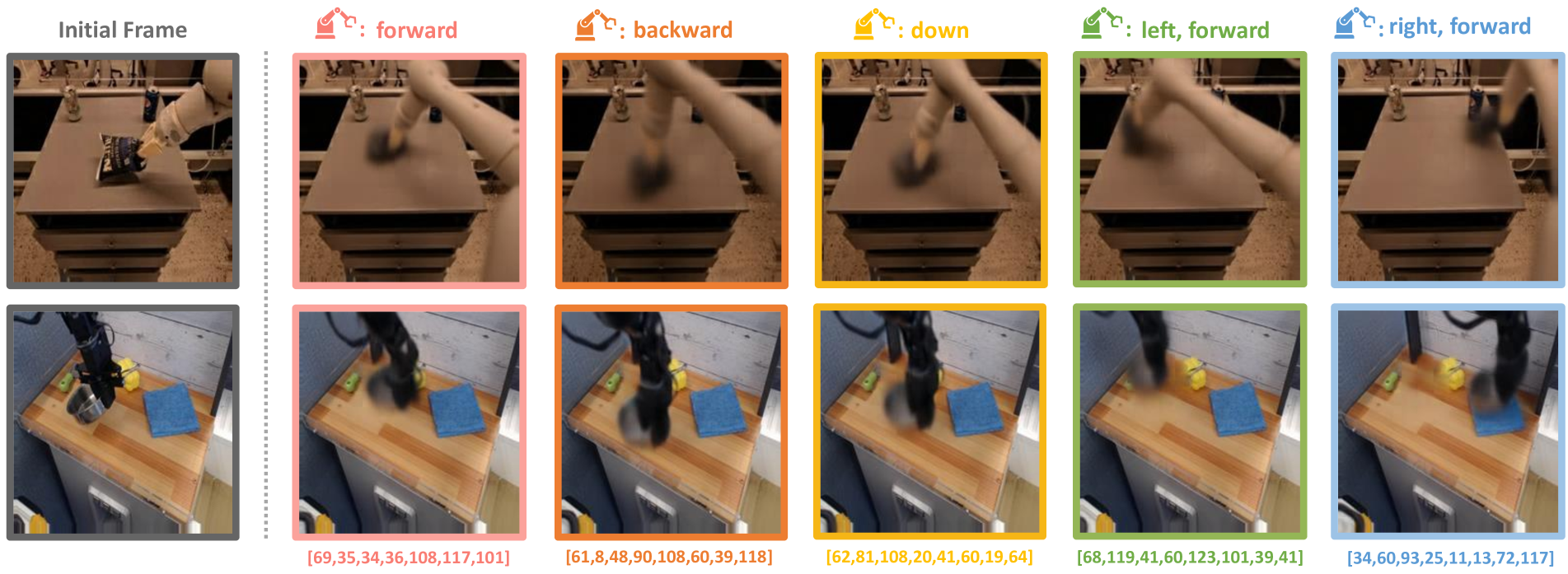 Initial Frame

: forward

: backward

: down

: left, forward

: right, forward

[69,35,34,36,108,117,101]

[61,8,48,90,108,60,39,118]

[62,81,108,20,41,60,19,64]

[68,119,41,60,123,101,39,41]

[34,60,93,25,11,13,72,117]