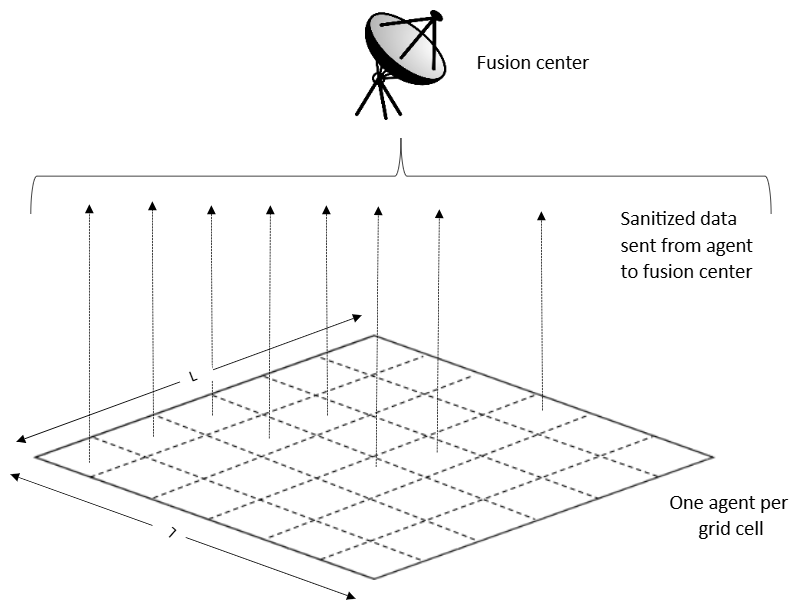 Fusion center

Sanitized data sent from agent to fusion center

L

L

One agent per grid cell