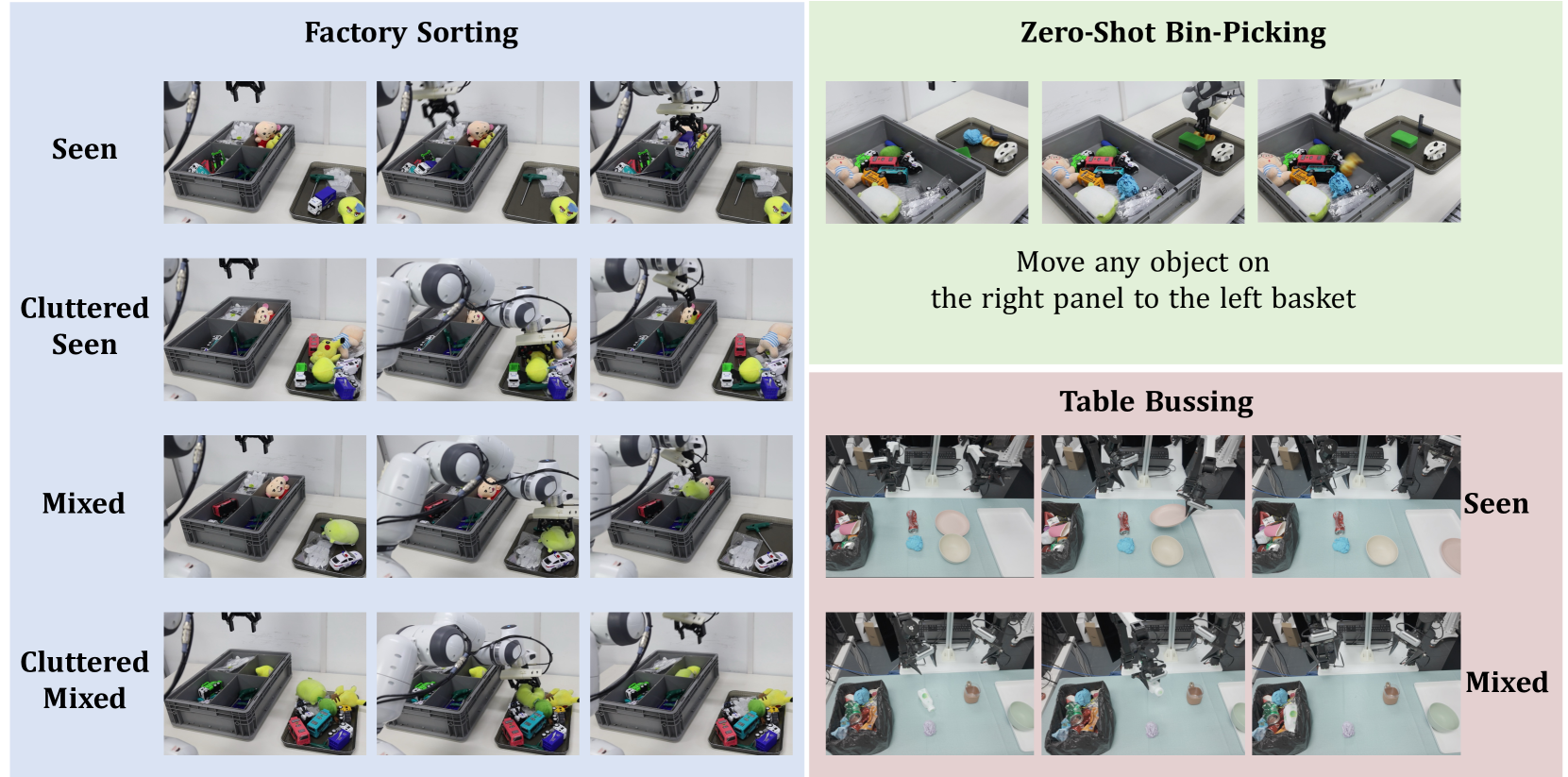 Factory Sorting

Seen

Cluttered Seen

Mixed

Cluttered Mixed

Zero-Shot Bin-Picking

Move any object on the right panel to the left basket

Table Bussing

Seen

Mixed