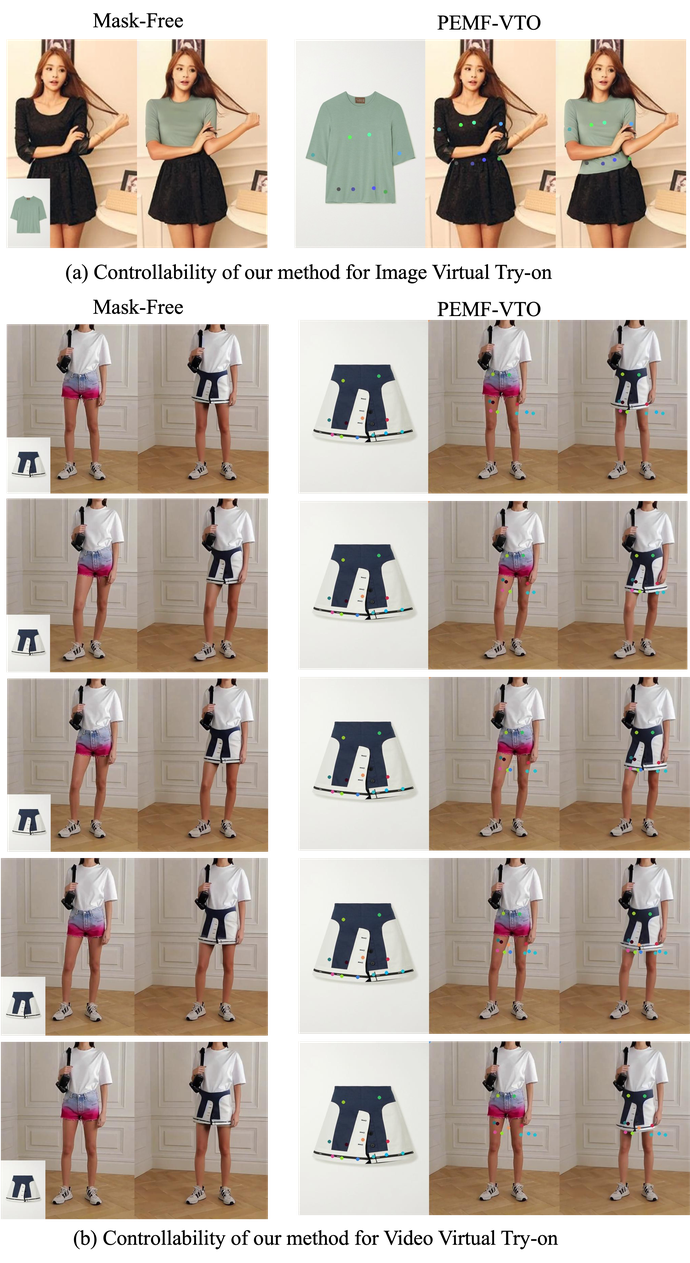 Mask-Free

PEMF-VTO

(a) Controllability of our method for Image Virtual Try-on

Mask-Free

PEMF-VTO

(b) Controllability of our method for Video Virtual Try-on