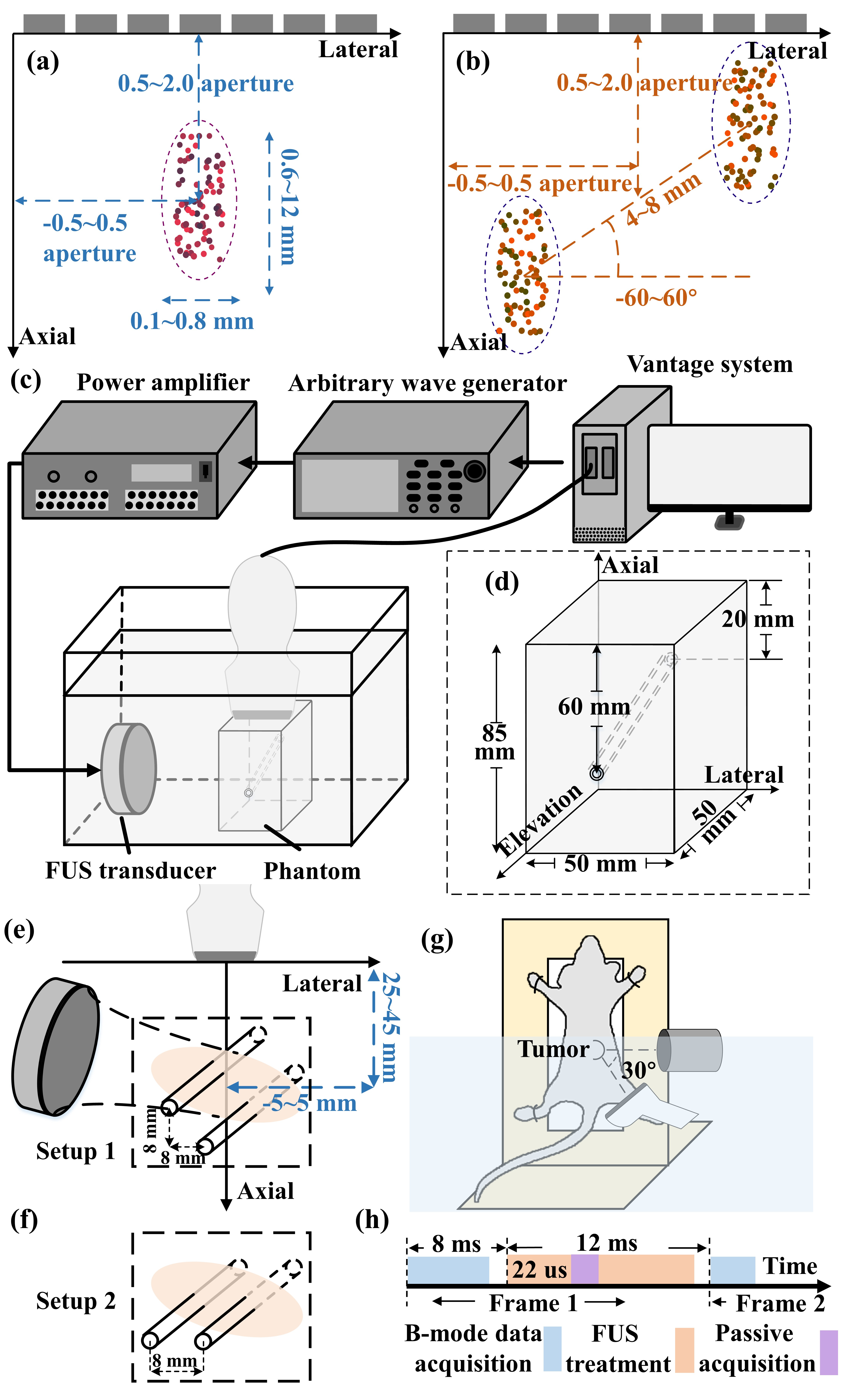 (a)
Lateral
0.5~2.0 aperture
0.6~12 mm
-0.5~0.5 aperture
0.1~0.8 mm
Axial

(b)
Lateral
0.5~2.0 aperture
-0.5~0.5 aperture
4~8 mm
-60~60°
Axial

(c)
Power amplifier
Arbitrary wave generator
Vantage system
FUS transducer
Phantom

(d)
Axial
20 mm
60 mm
85 mm
Lateral
Elevation
50 mm
50 mm

(e)
Lateral
25~45 mm
-5~5 mm
8 mm
8 mm
Setup 1
Axial

(f)
Setup 2
8 mm

(g)
Tumor
30°

(h)
8 ms
12 ms
22 us
Time
Frame 1
Frame 2
B-mode data acquisition
FUS treatment
Passive acquisition