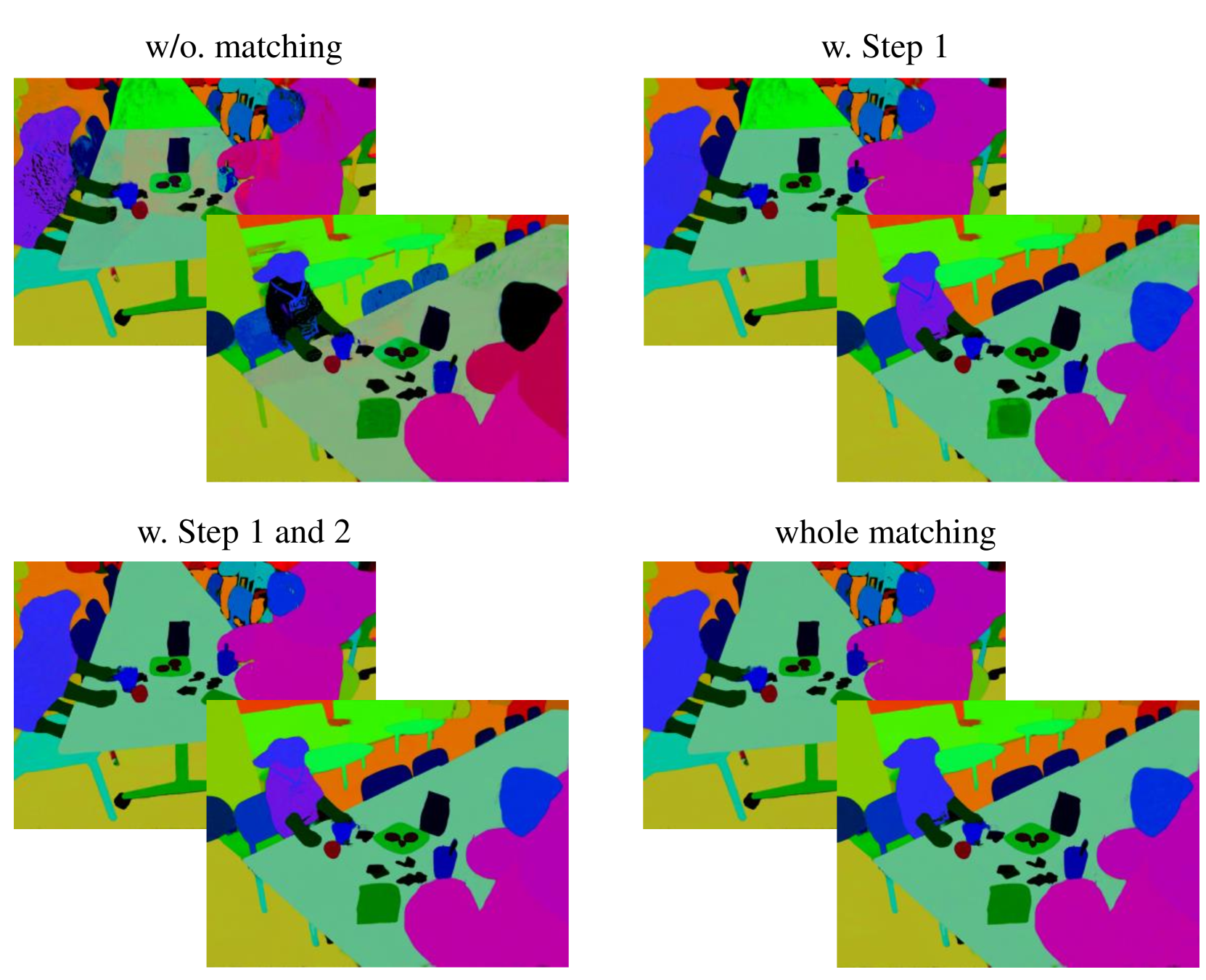 w/o. matching

w. Step 1

w. Step 1 and 2

whole matching