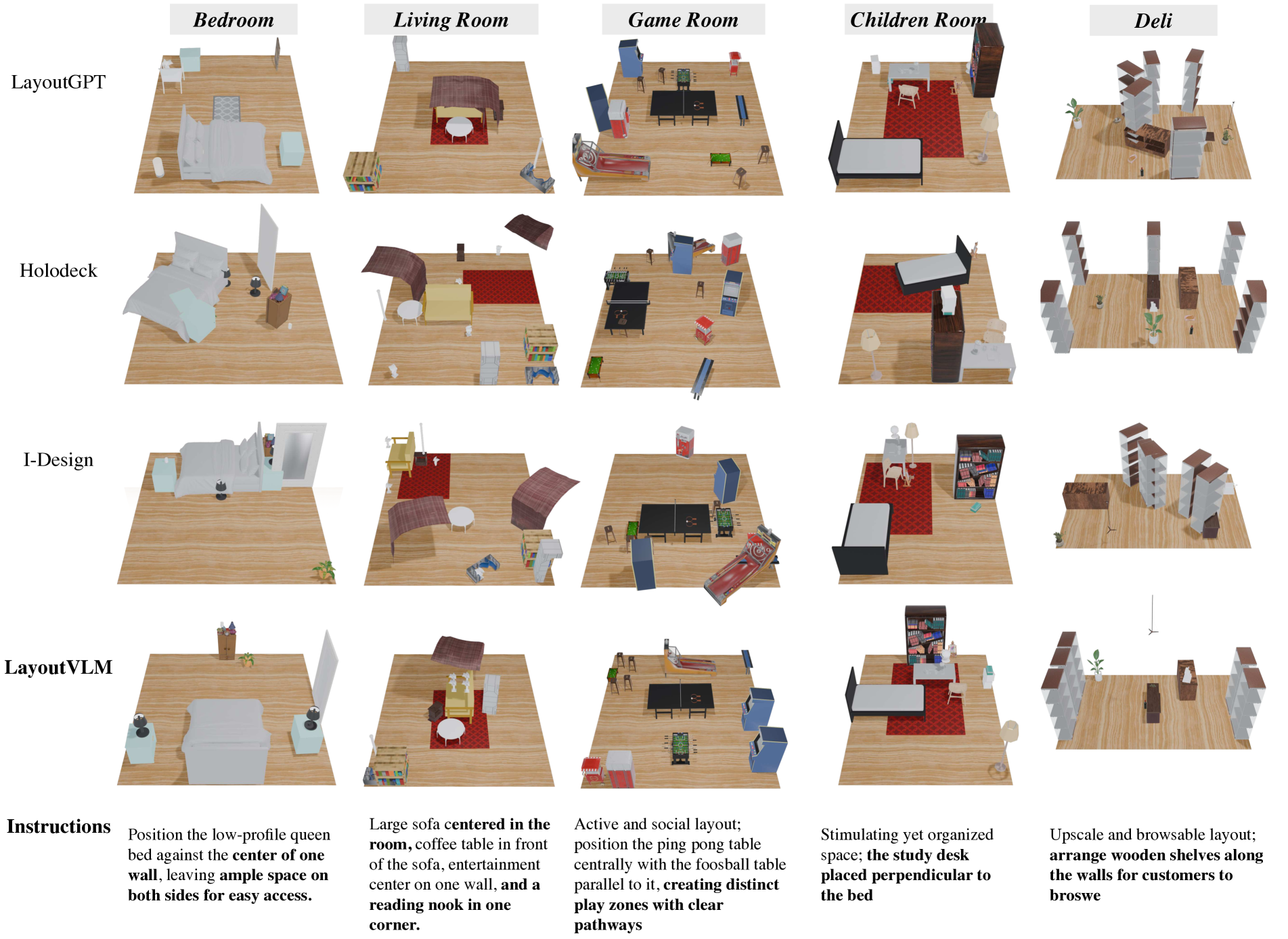 Bedroom
Living Room
Game Room
Children Room
Deli

LayoutGPT

Holodeck

I-Design

LayoutVLM

Instructions

Position the low-profile queen bed against the center of one wall, leaving ample space on both sides for easy access.

Large sofa centered in the room, coffee table in front of the sofa, entertainment center on one wall, and a reading nook in one corner.

Active and social layout; position the ping pong table centrally with the foosball table parallel to it, creating distinct play zones with clear pathways

Stimulating yet organized space; the study desk placed perpendicular to the bed

Upscale and browsable layout; arrange wooden shelves along the walls for customers to broswe