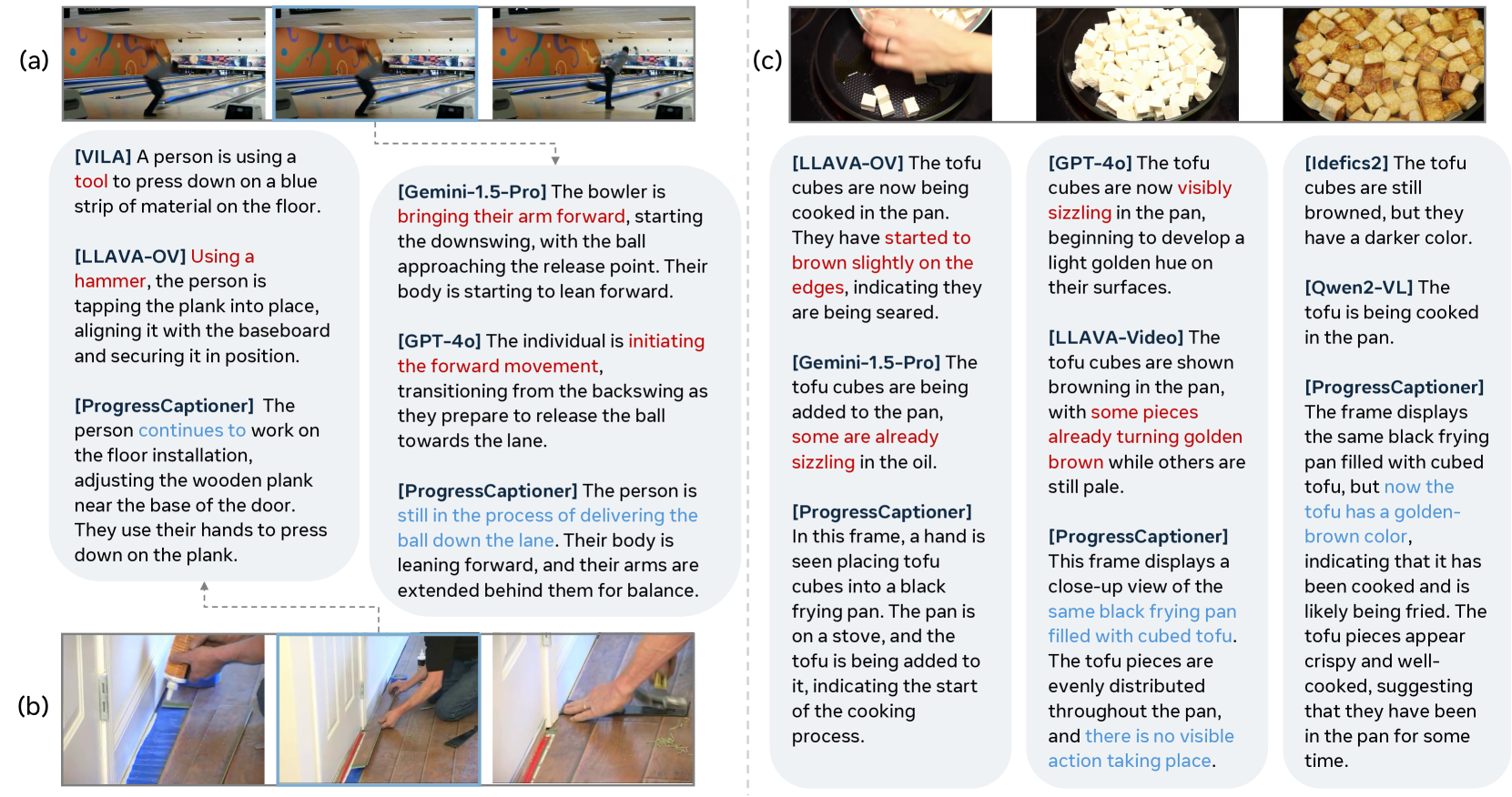 (a)

[VILA] A person is using a tool to press down on a blue strip of material on the floor.

[LLAVA-OV] Using a hammer, the person is tapping the plank into place, aligning it with the baseboard and securing it in position.

[ProgressCaptioner] The person continues to work on the floor installation, adjusting the wooden plank near the base of the door. They use their hands to press down on the plank.

[Gemini-1.5-Pro] The bowler is bringing their arm forward, starting the downswing, with the ball approaching the release point. Their body is starting to lean forward.

[GPT-4o] The individual is initiating the forward movement, transitioning from the backswing as they prepare to release the ball towards the lane.

[ProgressCaptioner] The person is still in the process of delivering the ball down the lane. Their body is leaning forward, and their arms are extended behind them for balance.

(b)

(c)

[LLAVA-OV] The tofu cubes are now being cooked in the pan. They have started to brown slightly on the edges, indicating they are being seared.

[Gemini-1.5-Pro] The tofu cubes are being added to the pan, some are already sizzling in the oil.

[ProgressCaptioner] In this frame, a hand is seen placing tofu cubes into a black frying pan. The pan is on a stove, and the tofu is being added to it, indicating the start of the cooking process.

[GPT-4o] The tofu cubes are now visibly sizzling in the pan, beginning to develop a light golden hue on their surfaces.

[LLAVA-Video] The tofu cubes are shown browning in the pan, with some pieces already turning golden brown while others are still pale.

[ProgressCaptioner] This frame displays a close-up view of the same black frying pan filled with cubed tofu. The tofu pieces are evenly distributed throughout the pan, and there is no visible action taking place.

[Idefics2] The tofu cubes are still browned, but they have a darker color.

[Qwen2-VL] The tofu is being cooked in the pan.

[ProgressCaptioner] The frame displays the same black frying pan filled with cubed tofu, but now the tofu has a golden-brown color, indicating that it has been cooked and is likely being fried. The tofu pieces appear crispy and well-cooked, suggesting that they have been in the pan for some time.