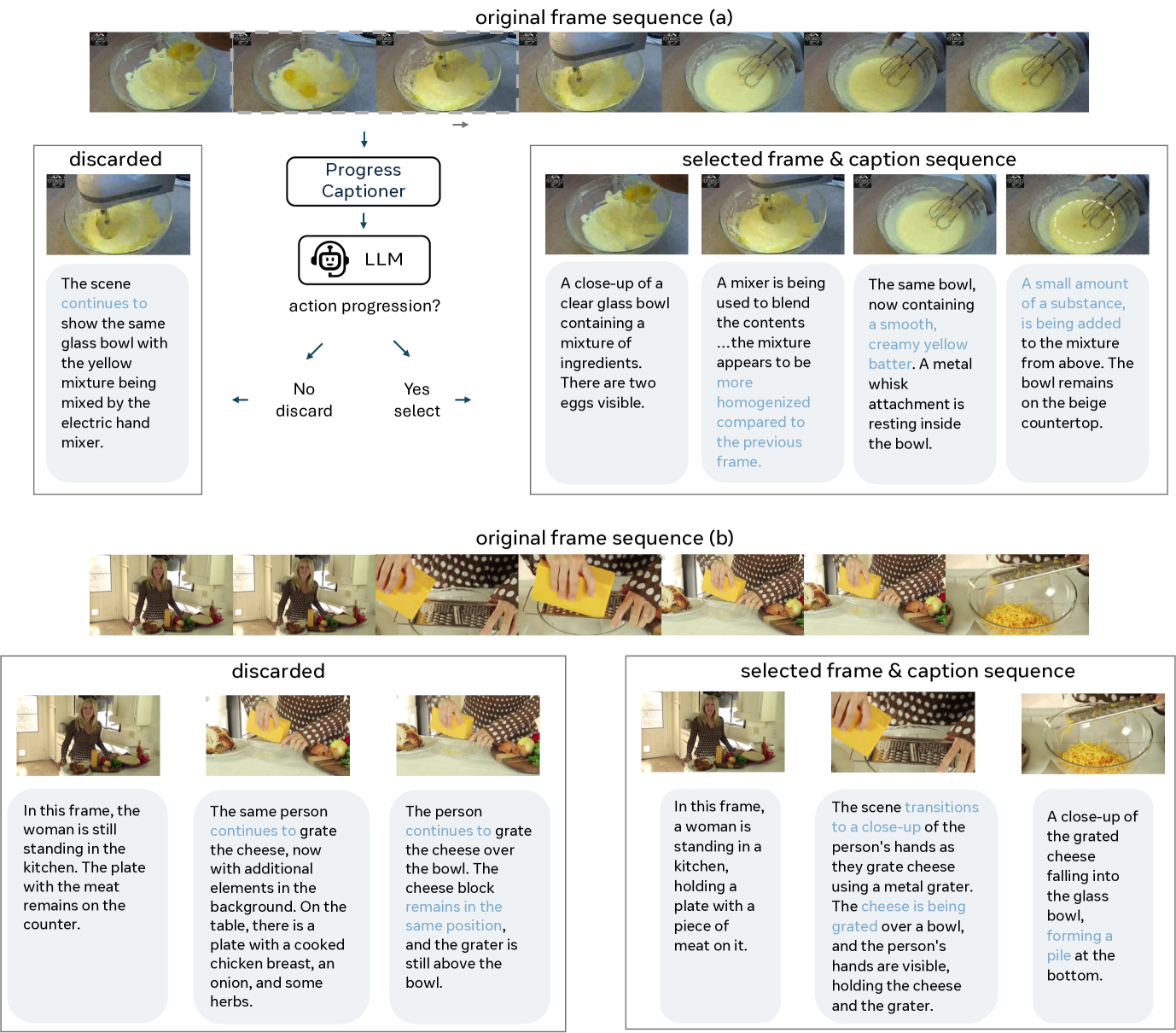 original frame sequence (a)

discarded

The scene continues to show the same glass bowl with the yellow mixture being mixed by the electric hand mixer.

Progress Captioner

LLM

action progression?

No discard

Yes select

selected frame & caption sequence

A close-up of a clear glass bowl containing a mixture of ingredients. There are two eggs visible.

A mixer is being used to blend the contents ...the mixture appears to be more homogenized compared to the previous frame.

The same bowl, now containing a smooth, creamy yellow batter. A metal whisk attachment is resting inside the bowl.

A small amount of a substance, is being added to the mixture from above. The bowl remains on the beige countertop.

original frame sequence (b)

discarded

In this frame, the woman is still standing in the kitchen. The plate with the meat remains on the counter.

The same person continues to grate the cheese, now with additional elements in the background. On the table, there is a plate with a cooked chicken breast, an onion, and some herbs.

The person continues to grate the cheese over the bowl. The cheese block remains in the same position, and the grater is still above the bowl.

selected frame & caption sequence

In this frame, a woman is standing in a kitchen, holding a plate with a piece of meat on it.

The scene transitions to a close-up of the person's hands as they grate cheese using a metal grater. The cheese is being grated over a bowl, and the person's hands are visible, holding the cheese and the grater.

A close-up of the grated cheese falling into the glass bowl, forming a pile at the bottom.