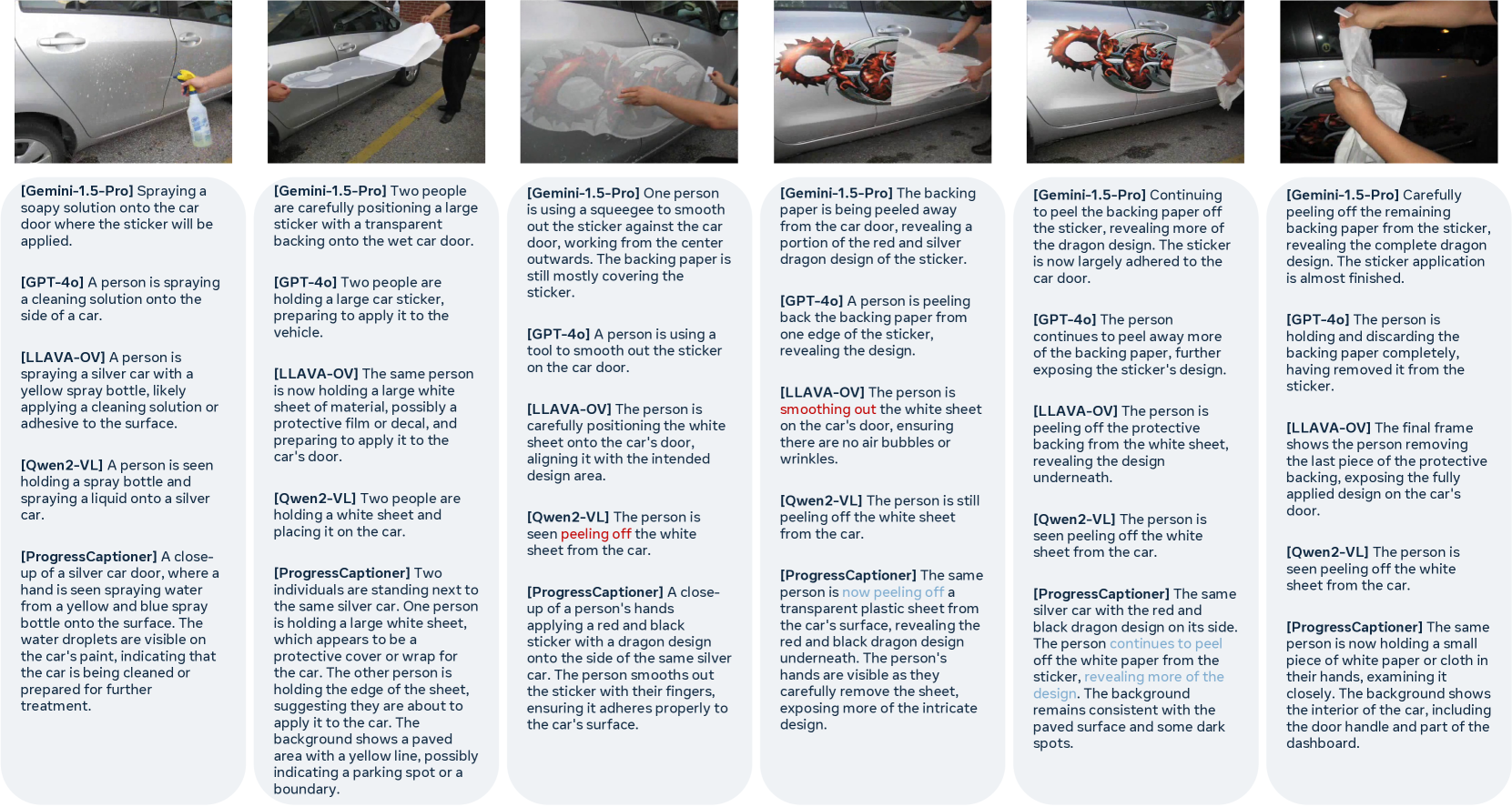 [Gemini-1.5-Pro] Spraying a soapy solution onto the car door where the sticker will be applied.

[GPT-4o] A person is spraying a cleaning solution onto the side of a car.

[LLAVA-OV] A person is spraying a silver car with a yellow spray bottle, likely applying a cleaning solution or adhesive to the surface.

[Qwen2-VL] A person is seen holding a spray bottle and spraying a liquid onto a silver car.

[ProgressCaptioner] A close-up of a silver car door, where a hand is seen spraying water from a yellow and blue spray bottle onto the surface. The water droplets are visible on the car's paint, indicating that the car is being cleaned or prepared for further treatment.

[Gemini-1.5-Pro] Two people are carefully positioning a large sticker with a transparent backing onto the wet car door.

[GPT-4o] Two people are holding a large car sticker, preparing to apply it to the vehicle.

[LLAVA-OV] The same person is now holding a large white sheet of material, possibly a protective film or decal, and preparing to apply it to the car's door.

[Qwen2-VL] Two people are holding a white sheet and placing it on the car.

[ProgressCaptioner] Two individuals are standing next to the same silver car. One person is holding a large white sheet, which appears to be a protective cover or wrap for the car. The other person is holding the edge of the sheet, suggesting they are about to apply it to the car. The background shows a paved area with a yellow line, possibly indicating a parking spot or a boundary.

[Gemini-1.5-Pro] One person is using a squeegee to smooth out the sticker against the car door, working from the center outwards. The backing paper is still mostly covering the sticker.

[GPT-4o] A person is using a tool to smooth out the sticker on the car door.

[LLAVA-OV] The person is carefully positioning the white sheet onto the car's door, aligning it with the intended design area.

[Qwen2-VL] The person is seen peeling off the white sheet from the car.

[ProgressCaptioner] A close-up of a person's hands applying a red and black sticker with a dragon design onto the side of the same silver car. The person smooths out the sticker with their fingers, ensuring it adheres properly to the car's surface.

[Gemini-1.5-Pro] The backing paper is being peeled away from the car door, revealing a portion of the red and silver dragon design of the sticker.

[GPT-4o] A person is peeling back the backing paper from one edge of the sticker, revealing the design.

[LLAVA-OV] The person is smoothing out the white sheet on the car's door, ensuring there are no air bubbles or wrinkles.

[Qwen2-VL] The person is still peeling off the white sheet from the car.

[ProgressCaptioner] The same person is now peeling off a transparent plastic sheet from the car's surface, revealing the red and black dragon design underneath. The person's hands are visible as they carefully remove the sheet, exposing more of the intricate design.

[Gemini-1.5-Pro] Continuing to peel the backing paper off the sticker, revealing more of the dragon design. The sticker is now largely adhered to the car door.

[GPT-4o] The person continues to peel away more of the backing paper, further exposing the sticker's design.

[LLAVA-OV] The person is peeling off the protective backing from the white sheet, revealing the design underneath.

[Qwen2-VL] The person is seen peeling off the white sheet from the car.

[ProgressCaptioner] The same silver car with the red and black dragon design on its side. The person continues to peel off the white paper from the sticker, revealing more of the design. The background remains consistent with the paved surface and some dark spots.

[Gemini-1.5-Pro] Carefully peeling off the remaining backing paper from the sticker, revealing the complete dragon design. The sticker application is almost finished.

[GPT-4o] The person is holding and discarding the backing paper completely, having removed it from the sticker.

[LLAVA-OV] The final frame shows the person removing the last piece of the protective backing, exposing the fully applied design on the car's door.

[Qwen2-VL] The person is seen peeling off the white sheet from the car.

[ProgressCaptioner] The same person is now holding a small piece of white paper or cloth in their hands, examining it closely. The background shows the interior of the car, including the door handle and part of the dashboard.