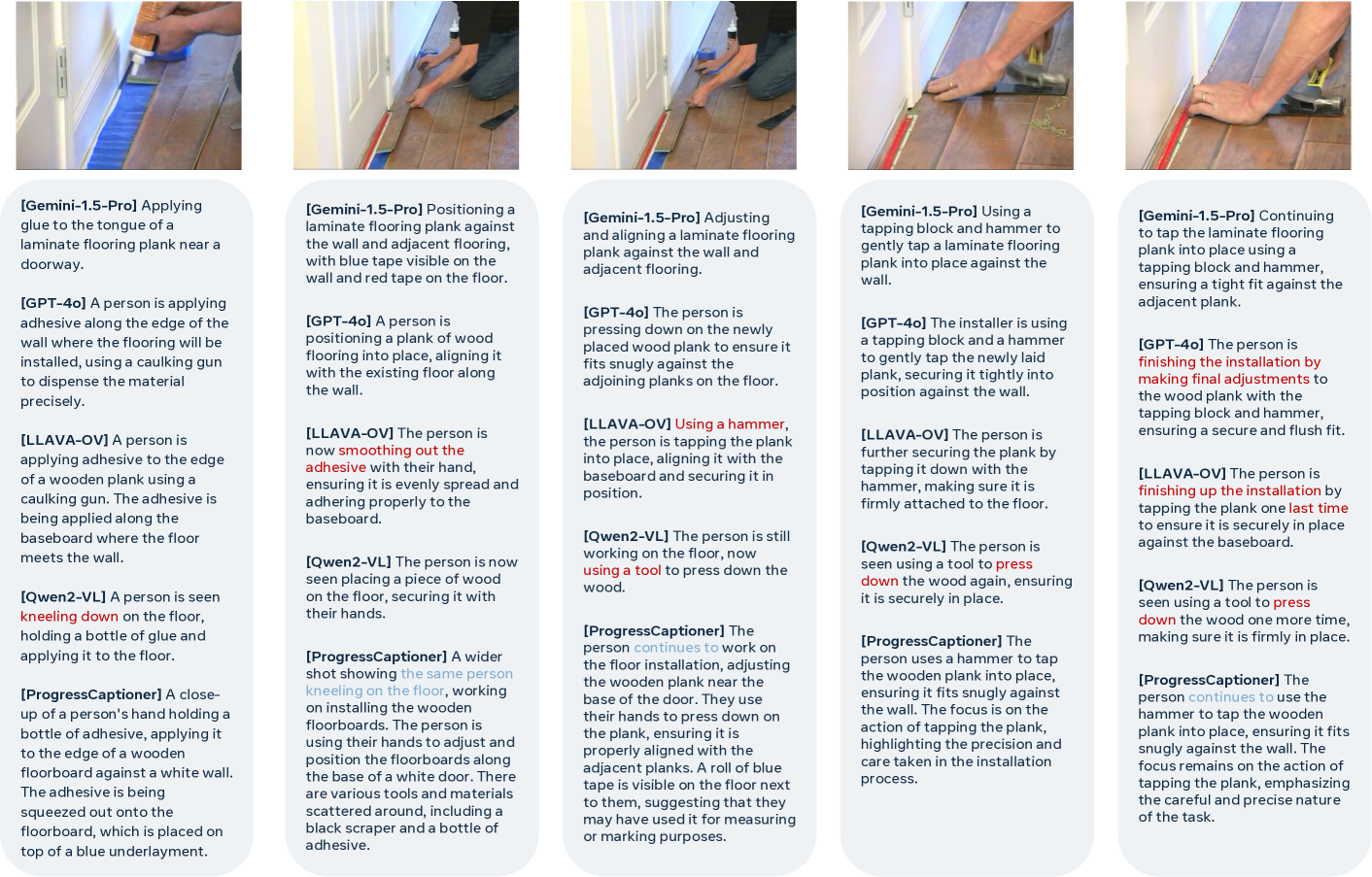 [Gemini-1.5-Pro] Applying glue to the tongue of a laminate flooring plank near a doorway.

[GPT-4o] A person is applying adhesive along the edge of the wall where the flooring will be installed, using a caulking gun to dispense the material precisely.

[LLAVA-OV] A person is applying adhesive to the edge of a wooden plank using a caulking gun. The adhesive is being applied along the baseboard where the floor meets the wall.

[Qwen2-VL] A person is seen kneeling down on the floor, holding a bottle of glue and applying it to the floor.

[ProgressCaptioner] A close-up of a person's hand holding a bottle of adhesive, applying it to the edge of a wooden floorboard against a white wall. The adhesive is being squeezed out onto the floorboard, which is placed on top of a blue underlayment.

[Gemini-1.5-Pro] Positioning a laminate flooring plank against the wall and adjacent flooring, with blue tape visible on the wall and red tape on the floor.

[GPT-4o] A person is positioning a plank of wood flooring into place, aligning it with the existing floor along the wall.

[LLAVA-OV] The person is now smoothing out the adhesive with their hand, ensuring it is evenly spread and adhering properly to the baseboard.

[Qwen2-VL] The person is now seen placing a piece of wood on the floor, securing it with their hands.

[ProgressCaptioner] A wider shot showing the same person kneeling on the floor, working on installing the wooden floorboards. The person is using their hands to adjust and position the floorboards along the base of a white door. There are various tools and materials scattered around, including a black scraper and a bottle of adhesive.

[Gemini-1.5-Pro] Adjusting and aligning a laminate flooring plank against the wall and adjacent flooring.

[GPT-4o] The person is pressing down on the newly placed wood plank to ensure it fits snugly against the adjoining planks on the floor.

[LLAVA-OV] Using a hammer, the person is tapping the plank into place, aligning it with the baseboard and securing it in position.

[Qwen2-VL] The person is still working on the floor, now using a tool to press down the wood.

[ProgressCaptioner] The person continues to work on the floor installation, adjusting the wooden plank near the base of the door. They use their hands to press down on the plank, ensuring it is properly aligned with the adjacent planks. A roll of blue tape is visible on the floor next to them, suggesting that they may have used it for measuring or marking purposes.

[Gemini-1.5-Pro] Using a tapping block and hammer to gently tap a laminate flooring plank into place against the wall.

[GPT-4o] The installer is using a tapping block and a hammer to gently tap the newly laid plank, securing it tightly into position against the wall.

[LLAVA-OV] The person is further securing the plank by tapping it down with the hammer, making sure it is firmly attached to the floor.

[Qwen2-VL] The person is seen using a tool to press down the wood again, ensuring it is securely in place.

[ProgressCaptioner] The person uses a hammer to tap the wooden plank into place, ensuring it fits snugly against the wall. The focus is on the action of tapping the plank, highlighting the precision and care taken in the installation process.

[Gemini-1.5-Pro] Continuing to tap the laminate flooring plank into place using a tapping block and hammer, ensuring a tight fit against the adjacent plank.

[GPT-4o] The person is finishing the installation by making final adjustments to the wood plank with the tapping block and hammer, ensuring a secure and flush fit.

[LLAVA-OV] The person is finishing up the installation by tapping the plank one last time to ensure it is securely in place against the baseboard.

[Qwen2-VL] The person is seen using a tool to press down the wood one more time, making sure it is firmly in place.

[ProgressCaptioner] The person continues to use the hammer to tap the wooden plank into place, ensuring it fits snugly against the wall. The focus remains on the action of tapping the plank, emphasizing the careful and precise nature of the task.