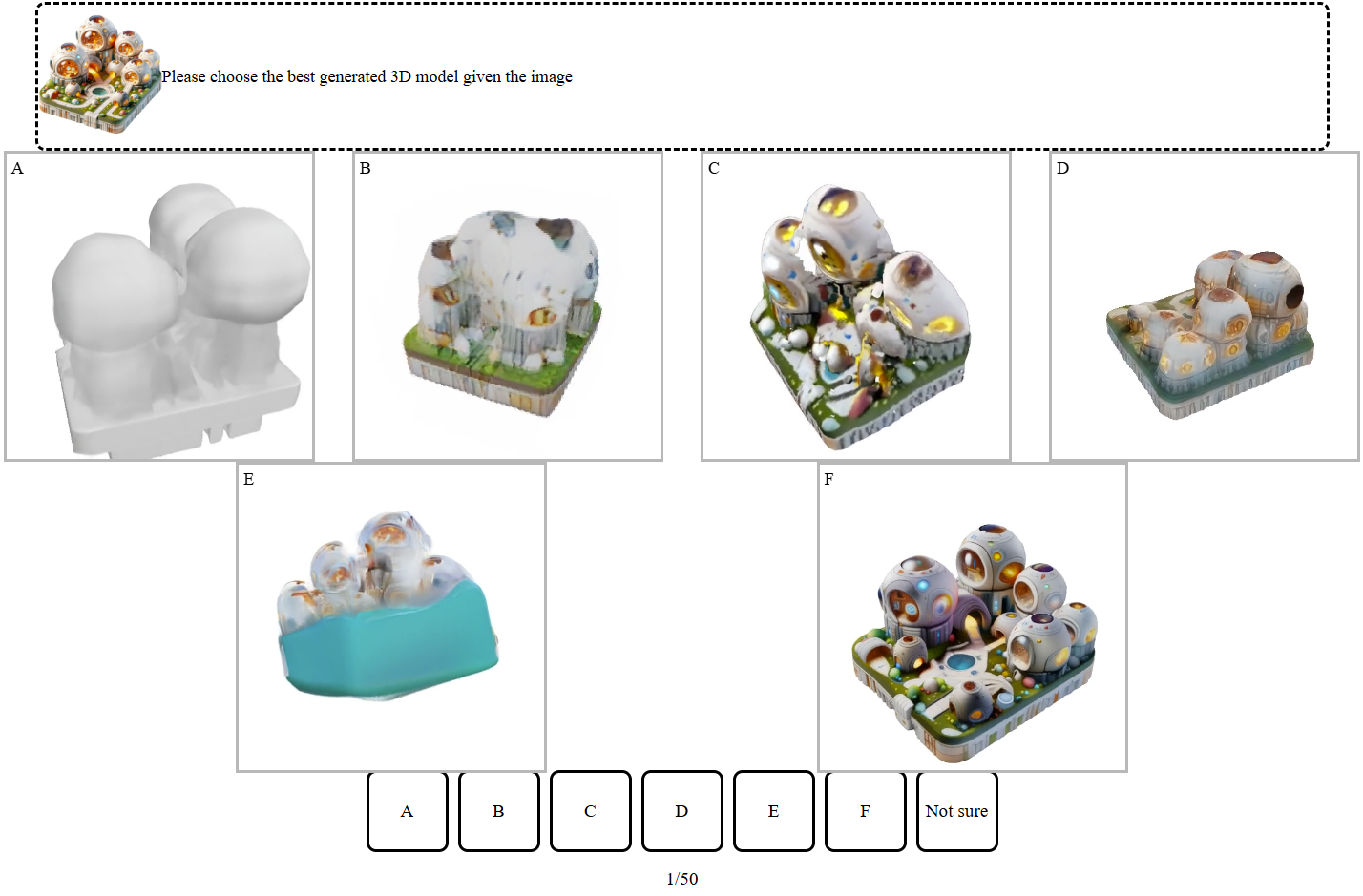 Please choose the best generated 3D model given the image

A

B

C

D

E

F

A B C D E F Not sure

1/50