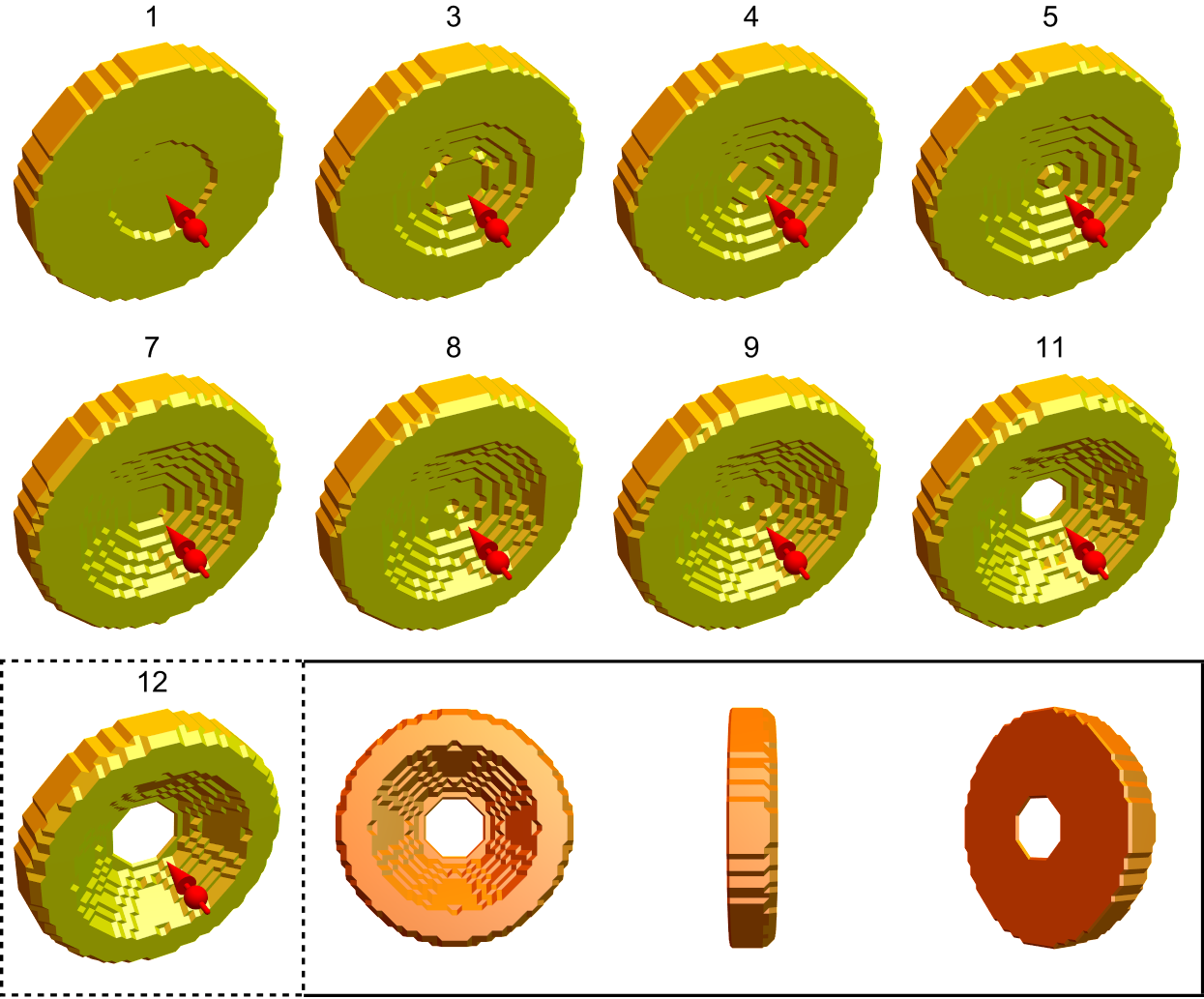 1
3
4
5
7
8
9
11
12