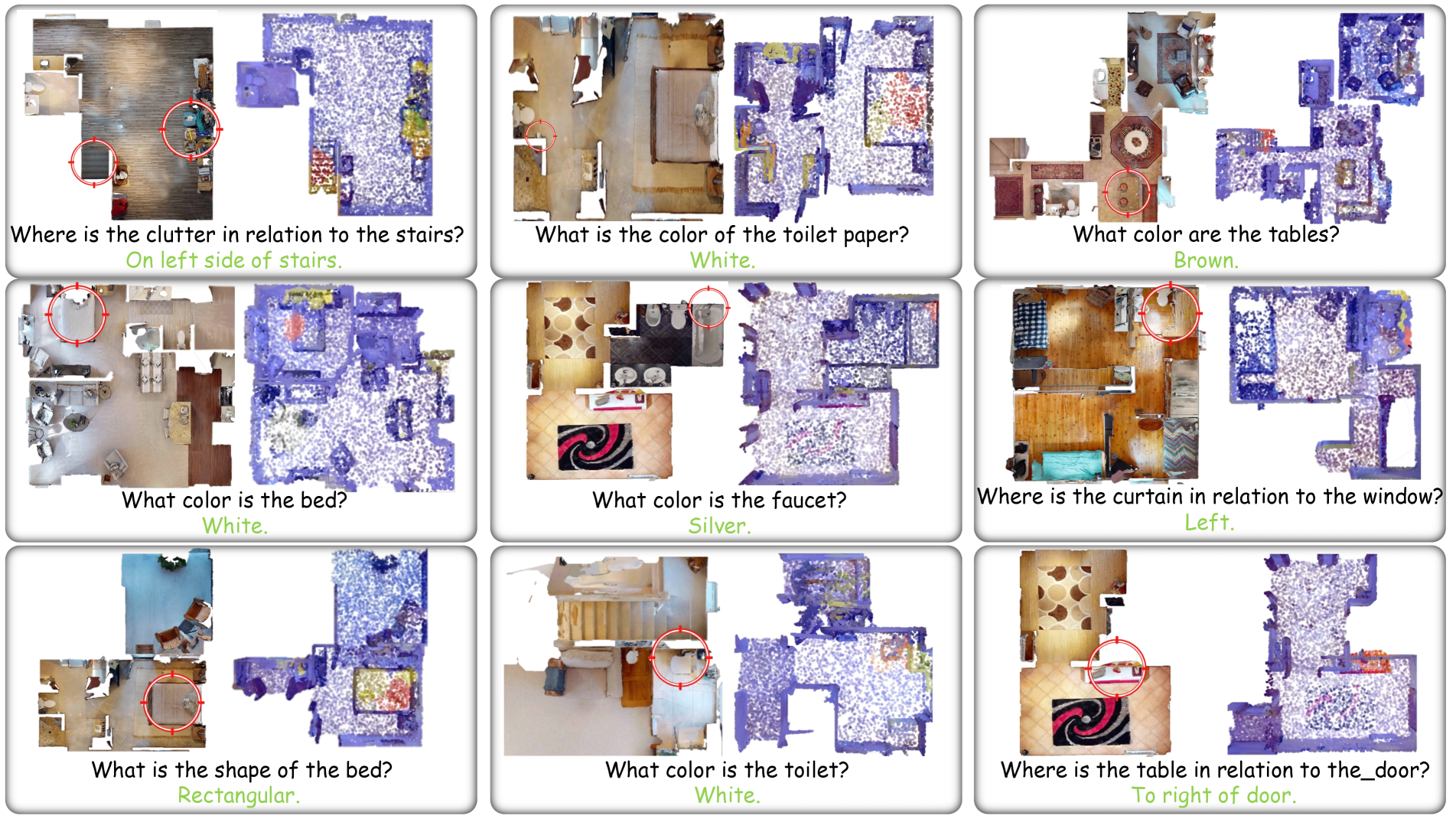 Where is the clutter in relation to the stairs?
On left side of stairs.

What is the color of the toilet paper?
White.

What color are the tables?
Brown.

What color is the bed?
White.

What color is the faucet?
Silver.

Where is the curtain in relation to the window?
Left.

What is the shape of the bed?
Rectangular.

What color is the toilet?
White.

Where is the table in relation to the_door?
To right of door.