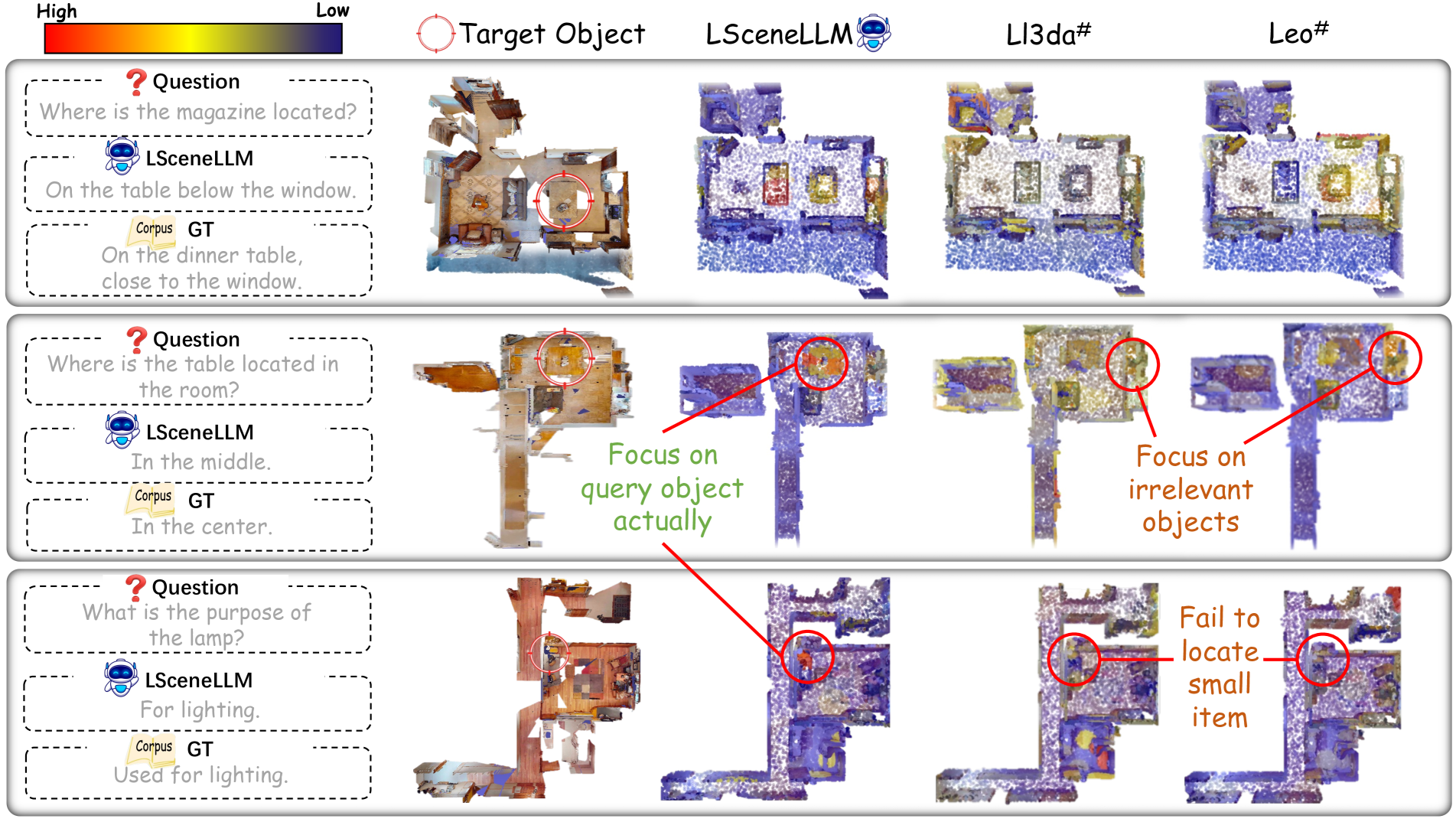 High Low

Target Object LSceneLLM Ll3da# Leo#

Question
Where is the magazine located?

LSceneLLM
On the table below the window.

Corpus GT
On the dinner table, close to the window.

Question
Where is the table located in the room?

LSceneLLM
In the middle.

Corpus GT
In the center.

Focus on query object actually

Focus on irrelevant objects

Question
What is the purpose of the lamp?

LSceneLLM
For lighting.

Corpus GT
Used for lighting.

Fail to locate small item