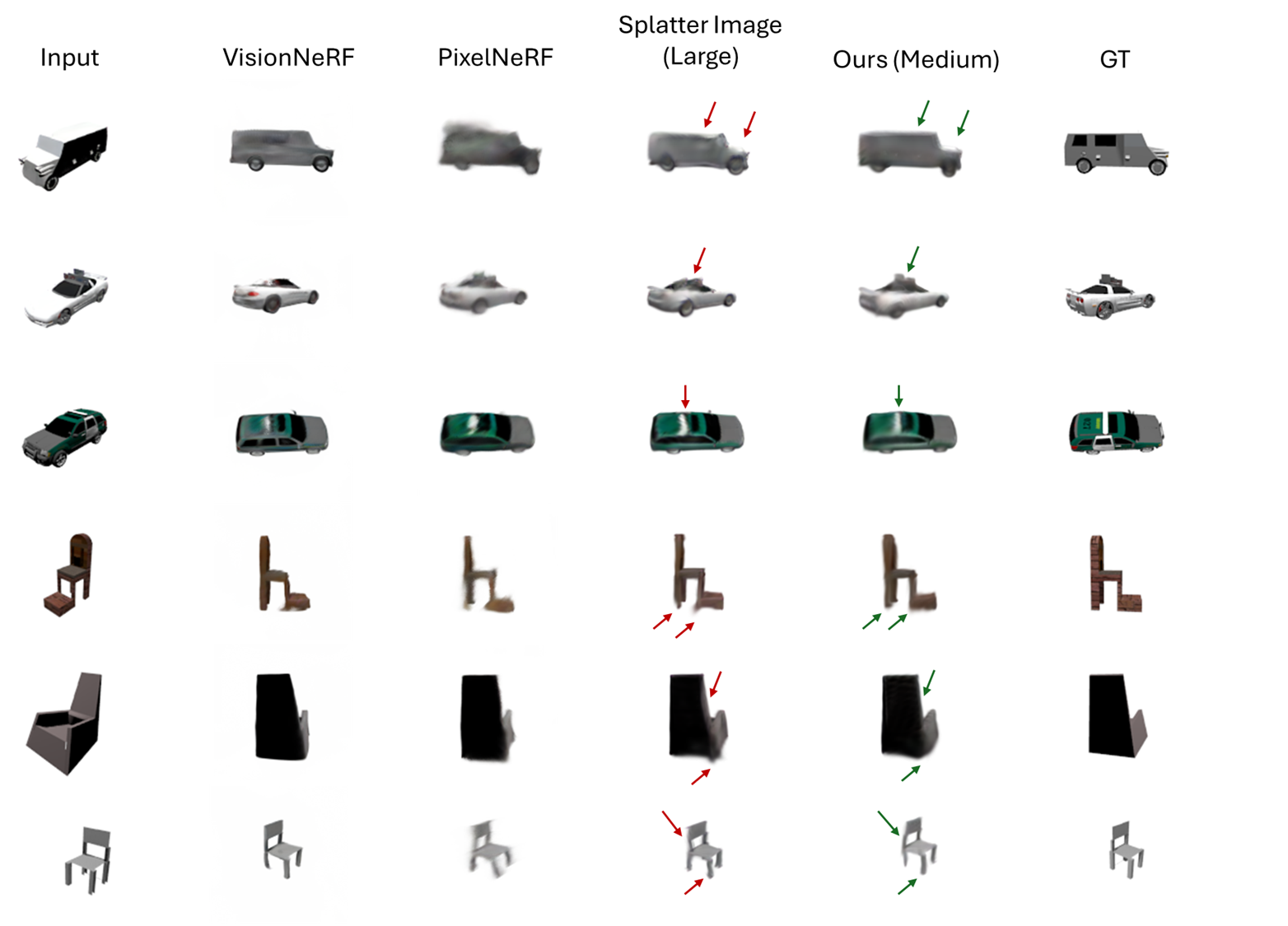 Input

VisionNeRF

PixelNeRF

Splatter Image (Large)

Ours (Medium)

GT