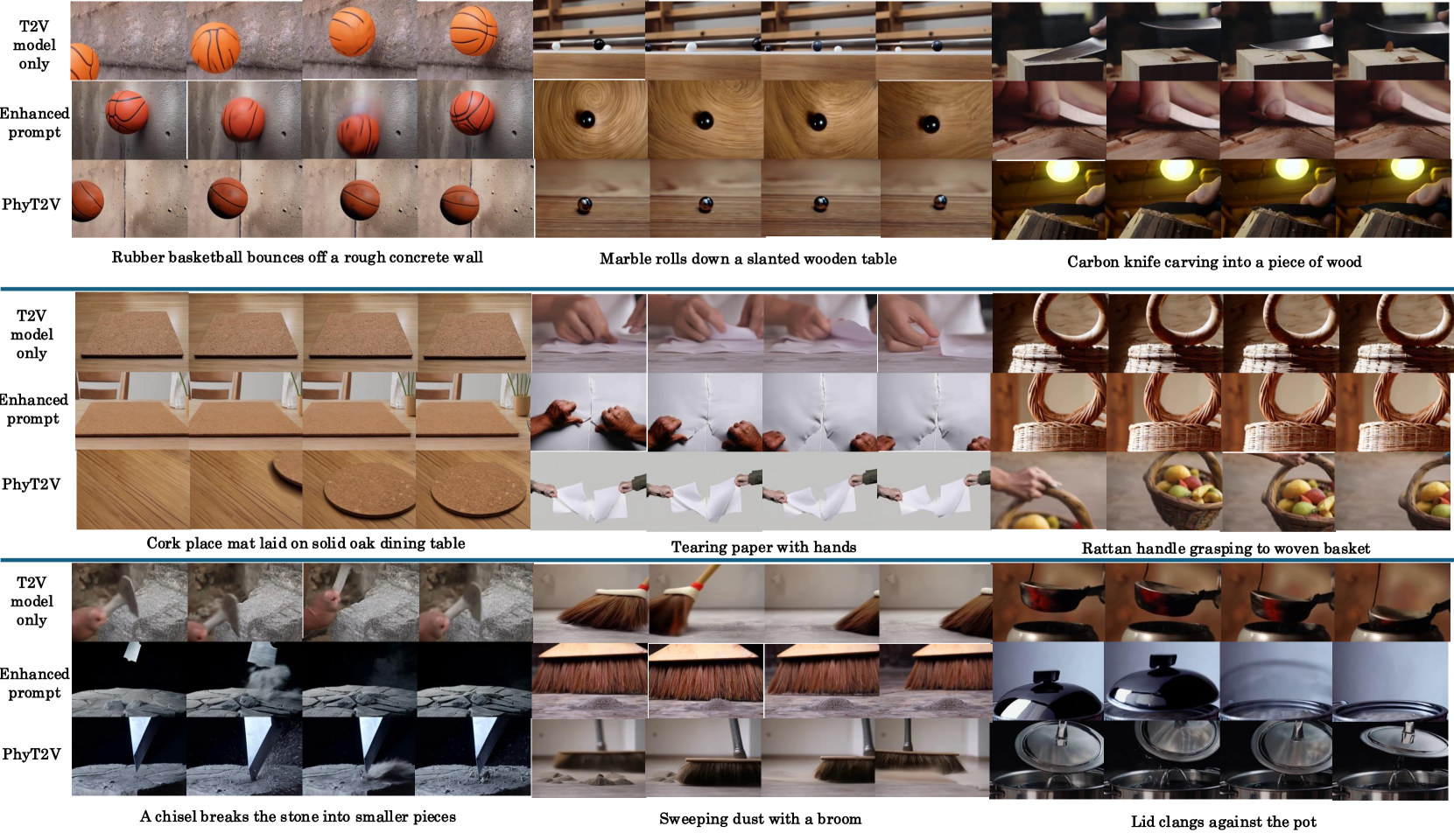 T2V model only

Enhanced prompt

PhyT2V

Rubber basketball bounces off a rough concrete wall

Marble rolls down a slanted wooden table

Carbon knife carving into a piece of wood

T2V model only

Enhanced prompt

PhyT2V

Cork place mat laid on solid oak dining table

Tearing paper with hands

Rattan handle grasping to woven basket

T2V model only

Enhanced prompt

PhyT2V

A chisel breaks the stone into smaller pieces

Sweeping dust with a broom

Lid clangs against the pot