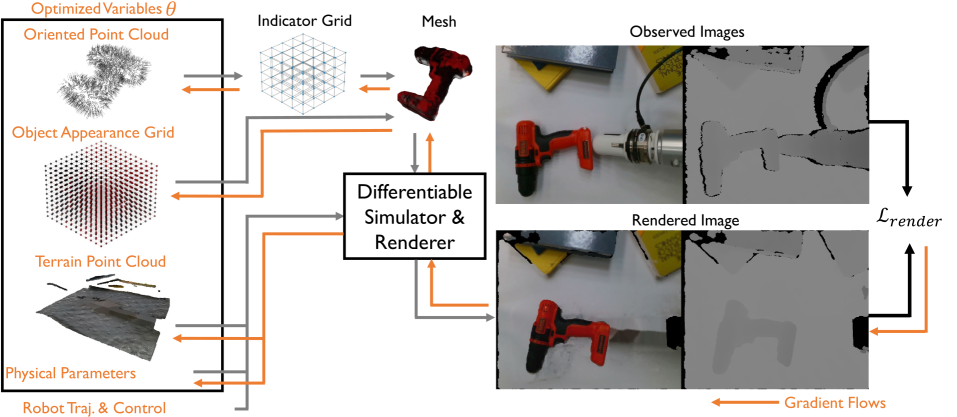 Optimized Variables $\theta$

Oriented Point Cloud

Object Appearance Grid

Terrain Point Cloud

Physical Parameters

Robot Traj. & Control

Indicator Grid

Mesh

Differentiable Simulator & Renderer

Observed Images

Rendered Image

$\mathcal{L}_{render}$

Gradient Flows