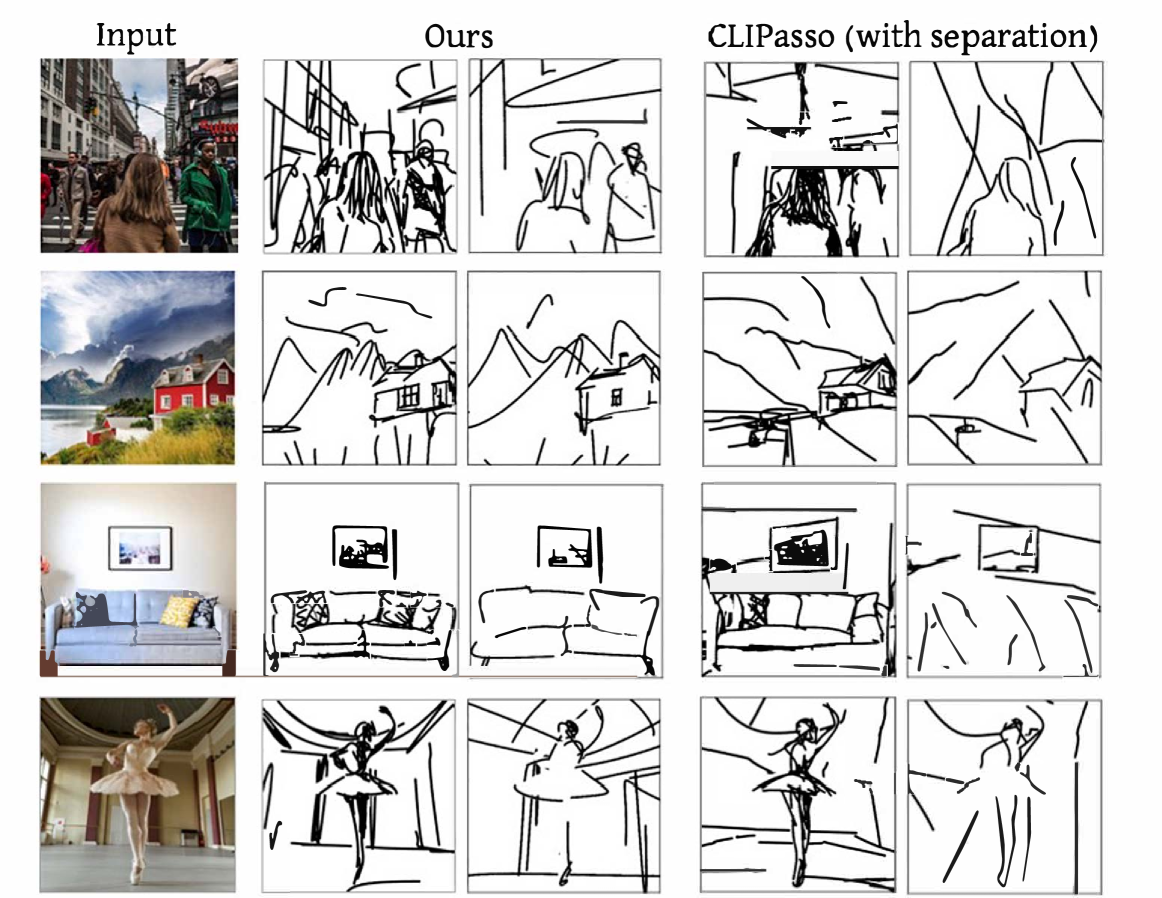 Input

Ours

CLIPasso (with separation)