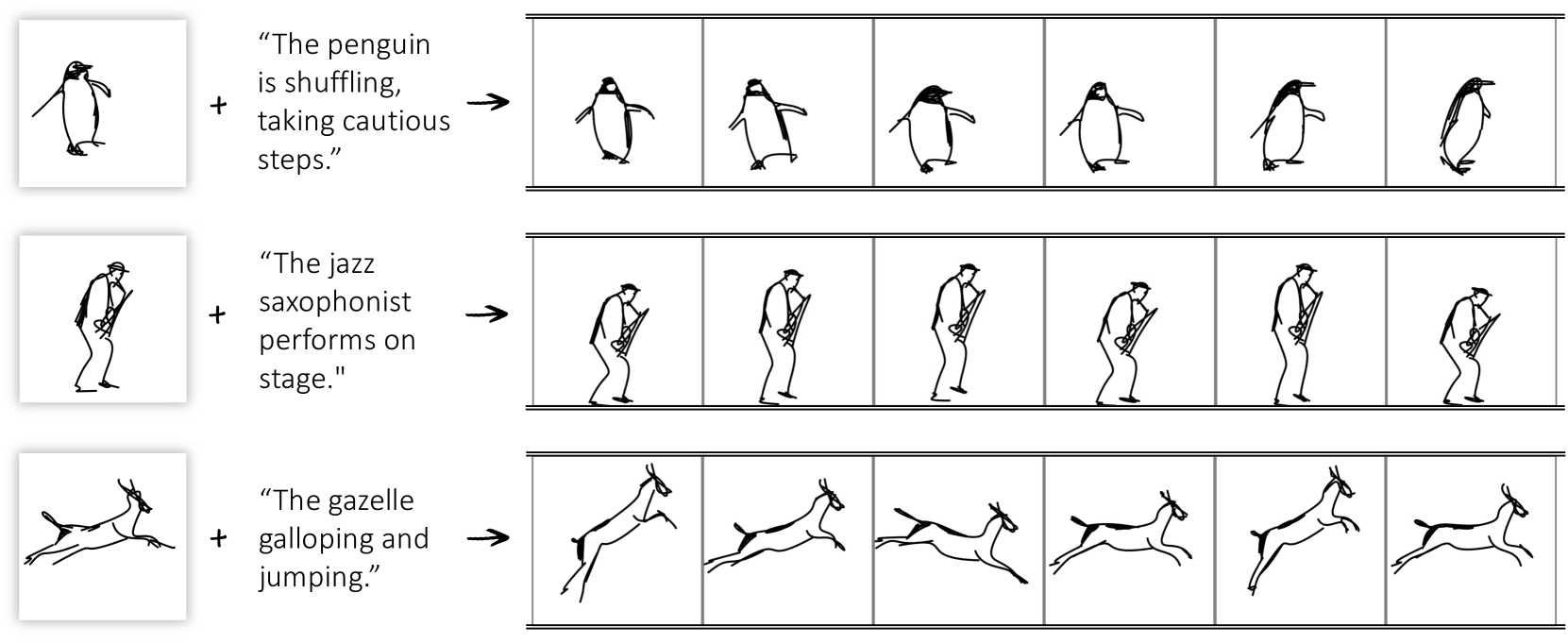 + “The penguin is shuffling, taking cautious steps.” →

+ “The jazz saxophonist performs on stage." →

+ “The gazelle galloping and jumping.” →