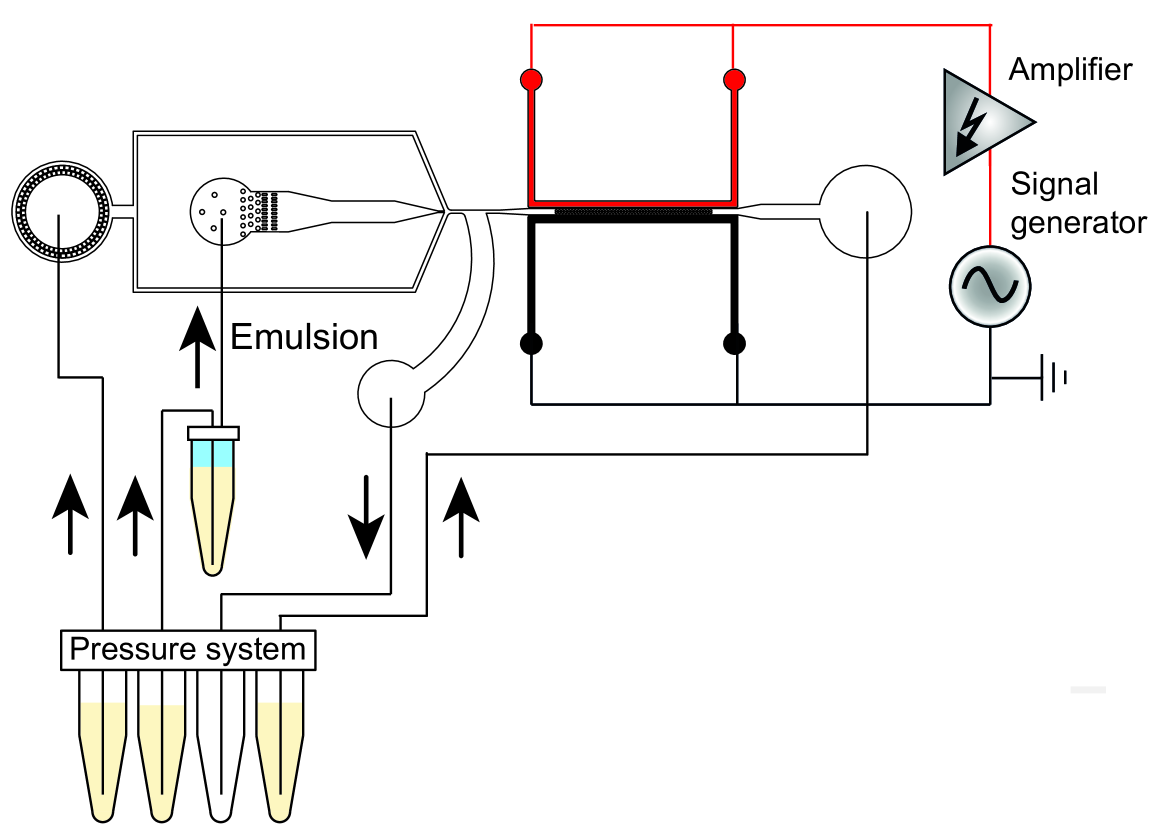 Amplifier

Signal generator

Emulsion

Pressure system