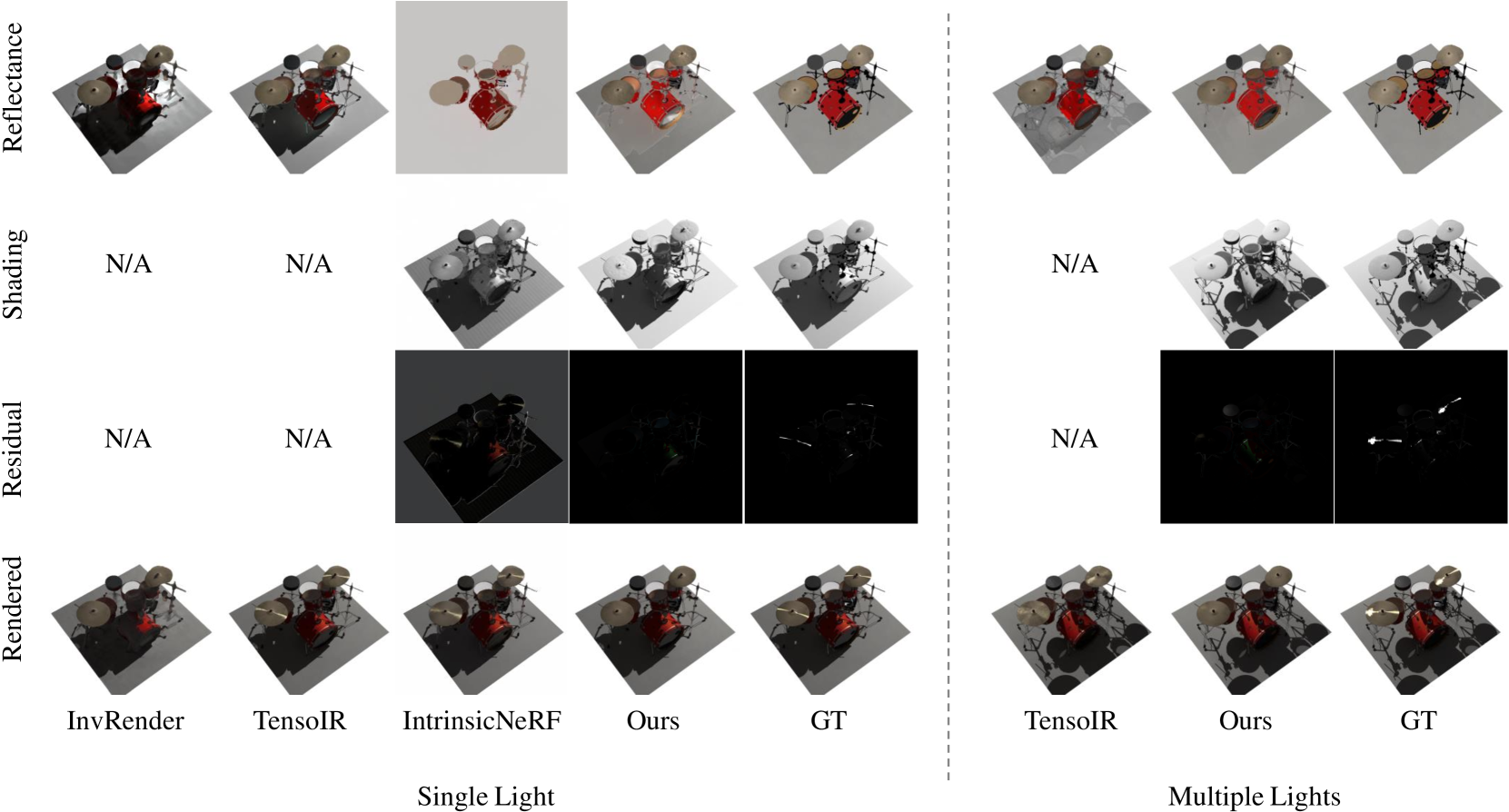 Reflectance

Shading

N/A

N/A

N/A

Residual

N/A

N/A

N/A

Rendered

InvRender

TensoIR

IntrinsicNeRF

Ours

GT

TensoIR

Ours

GT

Single Light

Multiple Lights