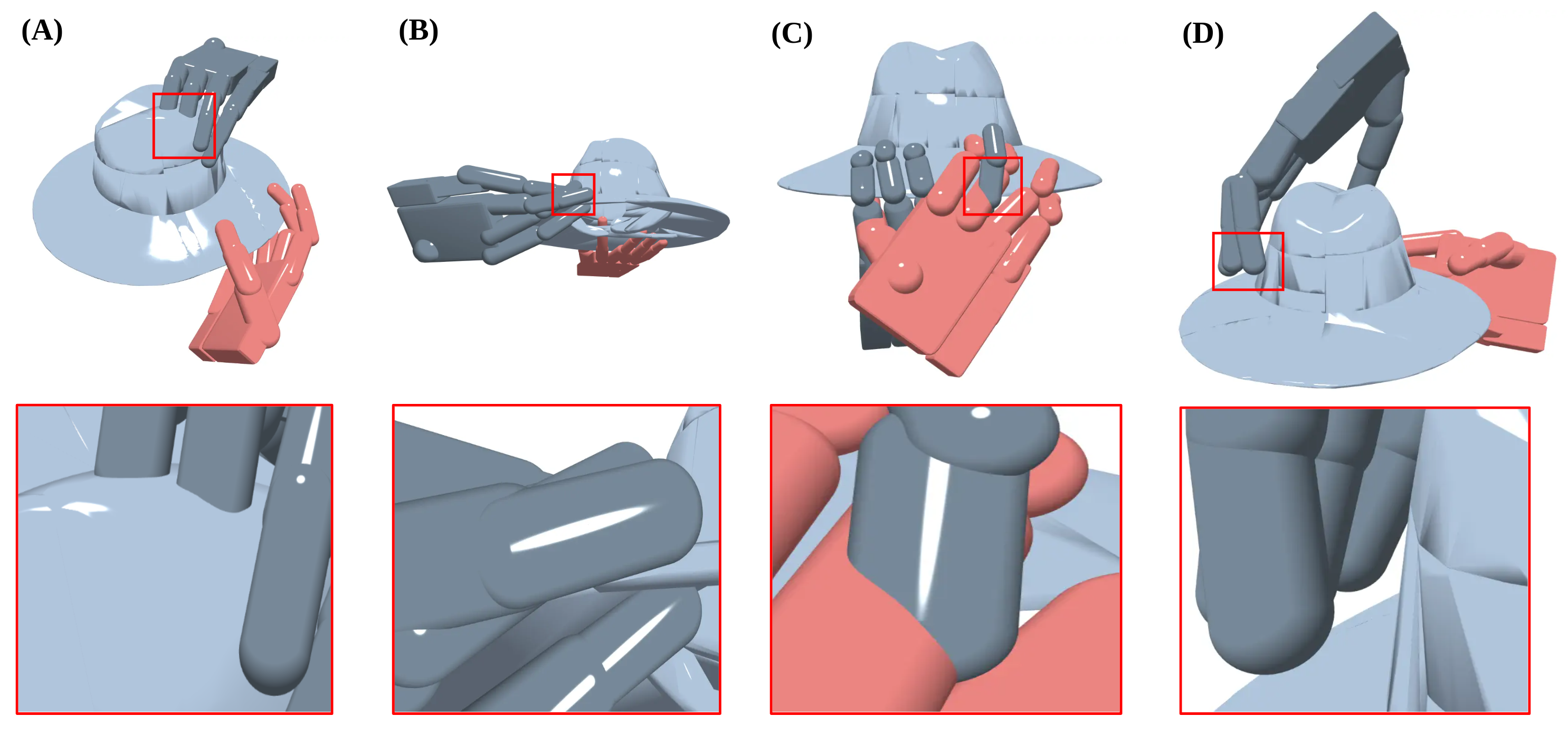 (A)
(B)
(C)
(D)