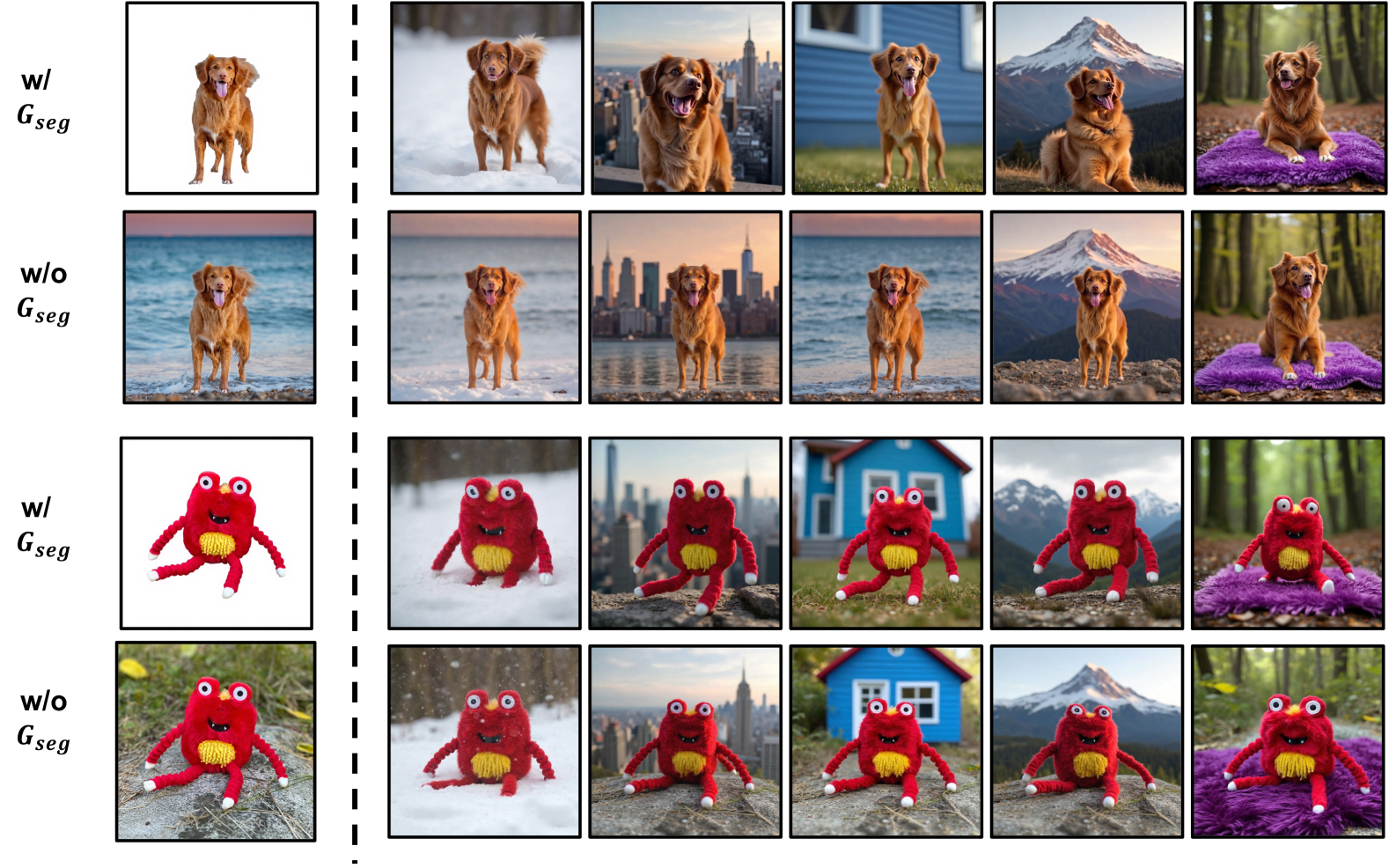 w/ $G_{seg}$

w/o $G_{seg}$

w/ $G_{seg}$

w/o $G_{seg}$