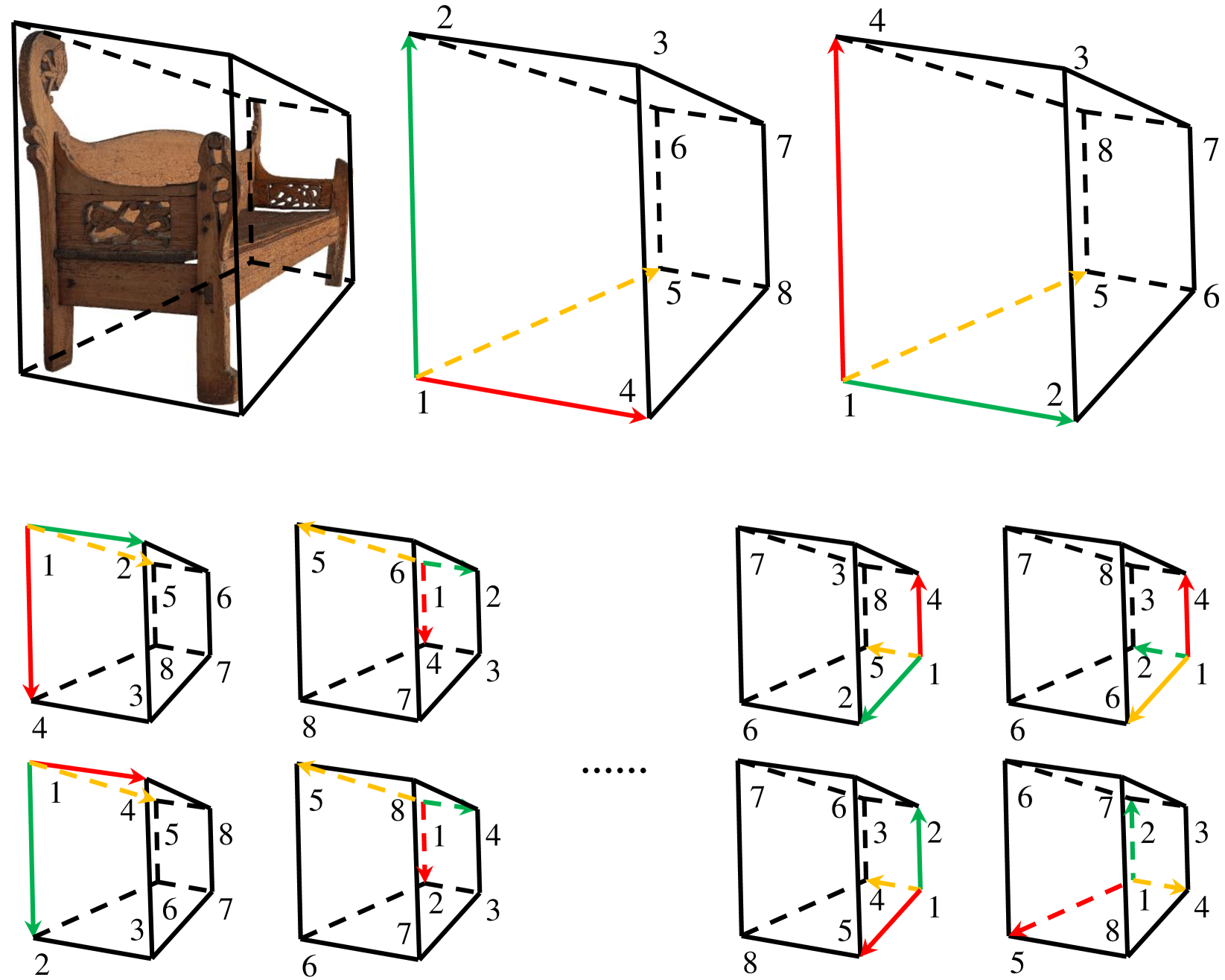 2 3 6 7 5 8 1 4

4 3 8 7 5 6 1 2

1 2 5 6 8 7 3 4

5 6 1 2 4 3 7 8

7 3 8 4 5 1 2 6

7 8 3 4 2 1 6 6

1 4 5 8 6 7 3 2

5 8 1 4 2 3 7 6

......

7 6 3 2 4 1 5 8

6 7 2 3 1 4 8 5