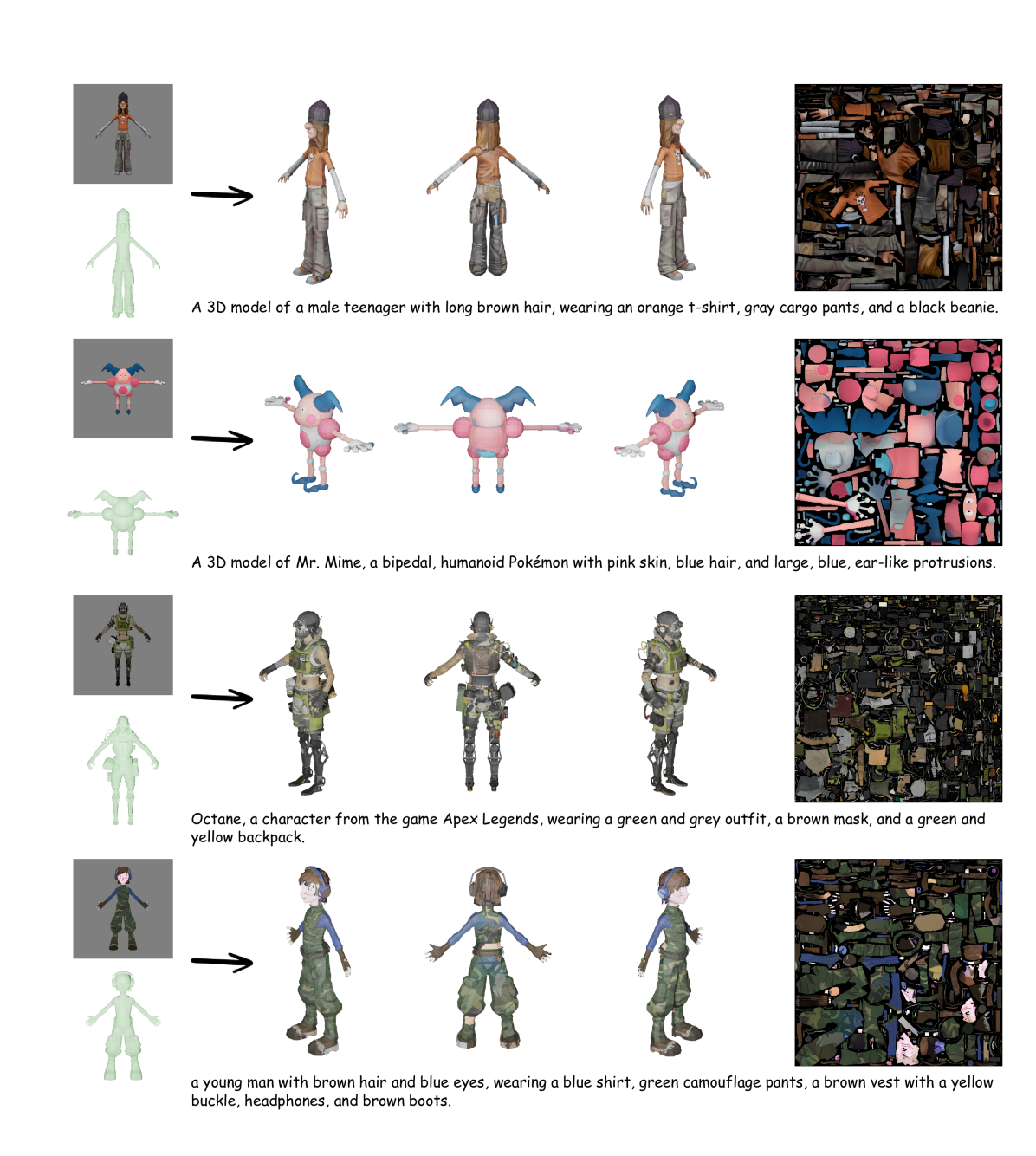 A 3D model of a male teenager with long brown hair, wearing an orange t-shirt, gray cargo pants, and a black beanie.

A 3D model of Mr. Mime, a bipedal, humanoid Pokémon with pink skin, blue hair, and large, blue, ear-like protrusions.

Octane, a character from the game Apex Legends, wearing a green and grey outfit, a brown mask, and a green and yellow backpack.

a young man with brown hair and blue eyes, wearing a blue shirt, green camouflage pants, a brown vest with a yellow buckle, headphones, and brown boots.