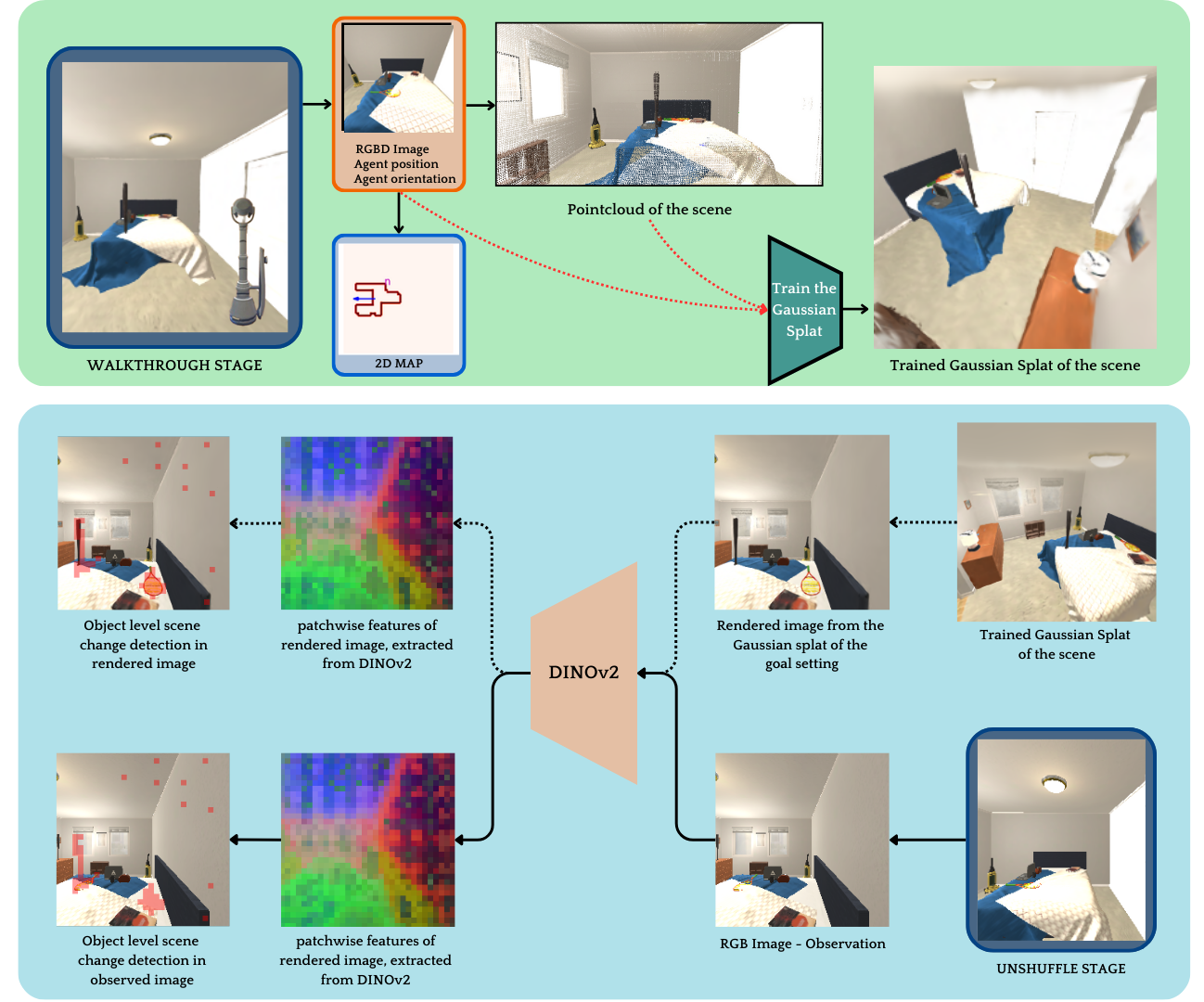 WALKTHROUGH STAGE

RGBD Image
Agent position
Agent orientation

2D MAP

Pointcloud of the scene

Train the Gaussian Splat

Trained Gaussian Splat of the scene

Object level scene change detection in rendered image

patchwise features of rendered image, extracted from DINOv2

DINOv2

Rendered image from the Gaussian splat of the goal setting

Trained Gaussian Splat of the scene

Object level scene change detection in observed image

patchwise features of rendered image, extracted from DINOv2

RGB Image - Observation

UNSHUFFLE STAGE