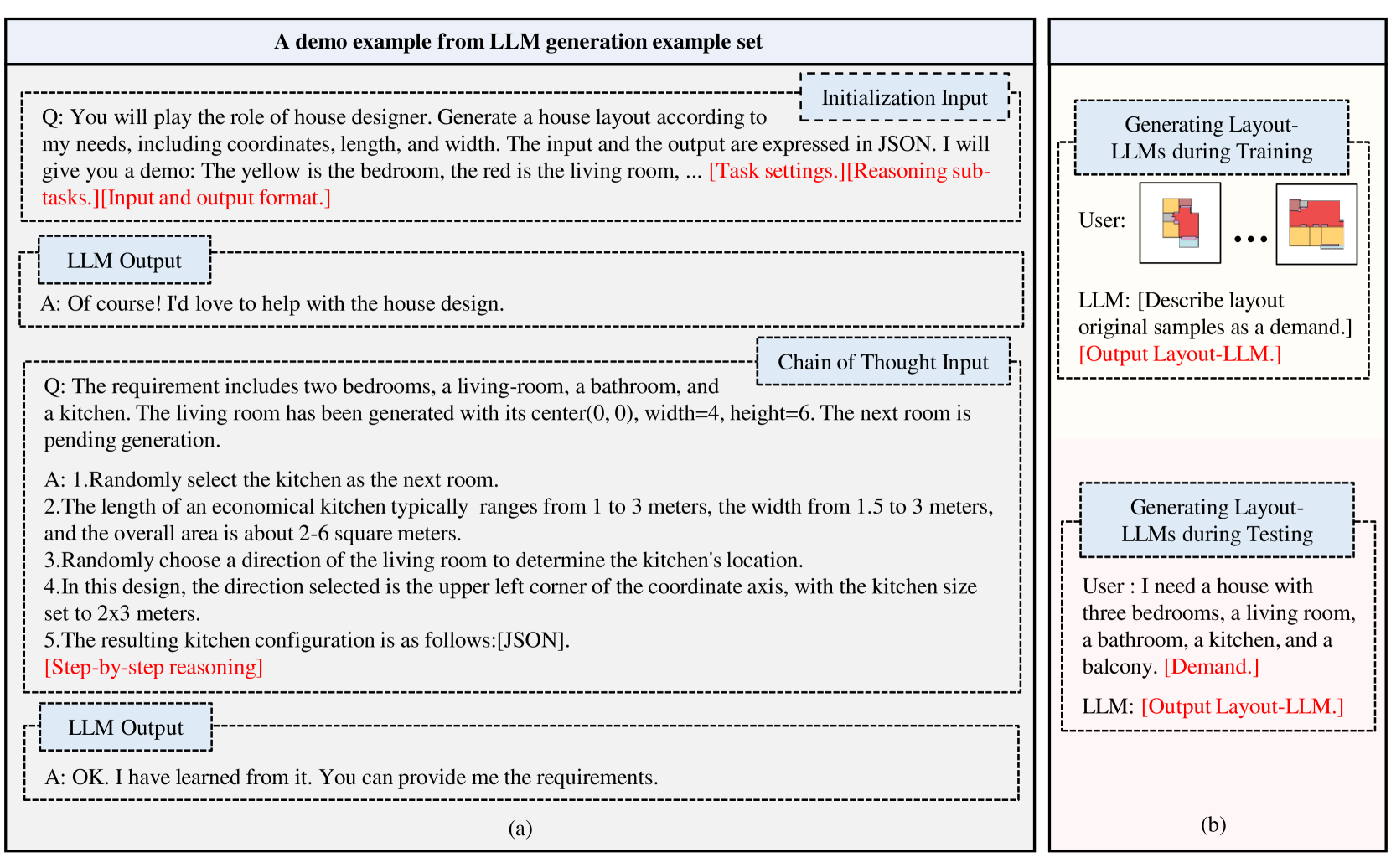 A demo example from LLM generation example set

Initialization Input

Q: You will play the role of house designer. Generate a house layout according to my needs, including coordinates, length, and width. The input and the output are expressed in JSON. I will give you a demo: The yellow is the bedroom, the red is the living room, ... [Task settings.][Reasoning sub-tasks.][Input and output format.]

LLM Output

A: Of course! I'd love to help with the house design.

Chain of Thought Input

Q: The requirement includes two bedrooms, a living-room, a bathroom, and a kitchen. The living room has been generated with its center(0, 0), width=4, height=6. The next room is pending generation.

A: 1.Randomly select the kitchen as the next room.
2.The length of an economical kitchen typically ranges from 1 to 3 meters, the width from 1.5 to 3 meters, and the overall area is about 2-6 square meters.
3.Randomly choose a direction of the living room to determine the kitchen's location.
4.In this design, the direction selected is the upper left corner of the coordinate axis, with the kitchen size set to 2x3 meters.
5.The resulting kitchen configuration is as follows:[JSON].
[Step-by-step reasoning]

LLM Output

A: OK. I have learned from it. You can provide me the requirements.

(a)

Generating Layout-LLMs during Training

User: ...

LLM: [Describe layout original samples as a demand.] [Output Layout-LLM.]

Generating Layout-LLMs during Testing

User : I need a house with three bedrooms, a living room, a bathroom, a kitchen, and a balcony. [Demand.]

LLM: [Output Layout-LLM.]

(b)