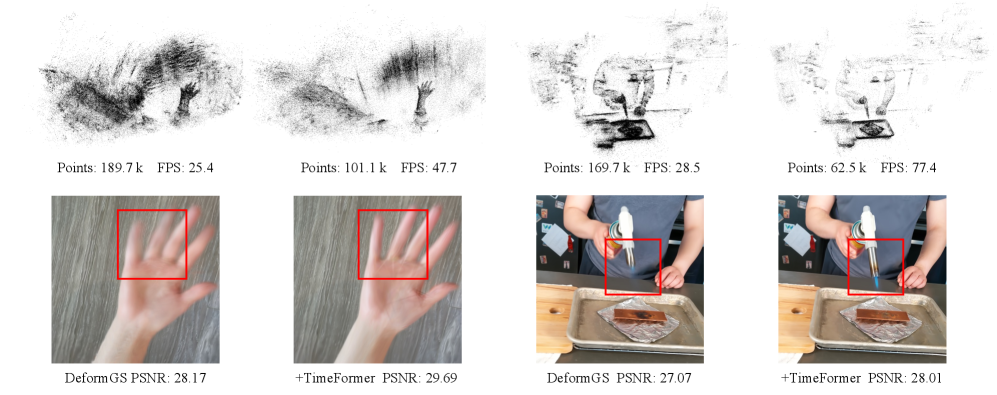 Points: 189.7 k FPS: 25.4

Points: 101.1 k FPS: 47.7

Points: 169.7 k FPS: 28.5

Points: 62.5 k FPS: 77.4

DeformGS PSNR: 28.17

+TimeFormer PSNR: 29.69

DeformGS PSNR: 27.07

+TimeFormer PSNR: 28.01