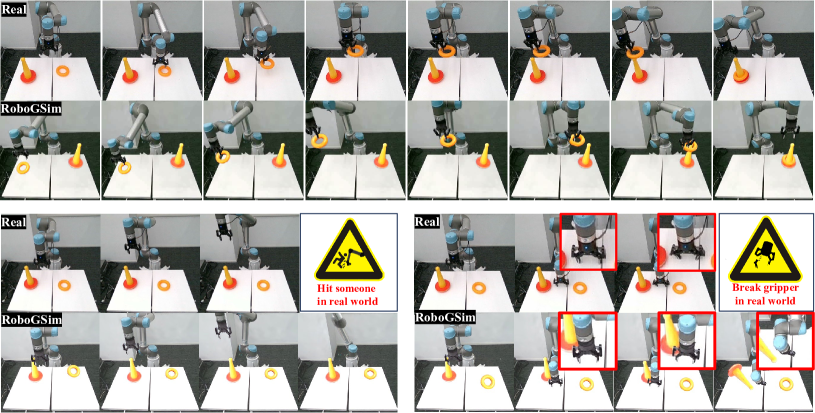 Real

RoboGSim

Real

Hit someone in real world

RoboGSim

Real

Break gripper in real world

RoboGSim