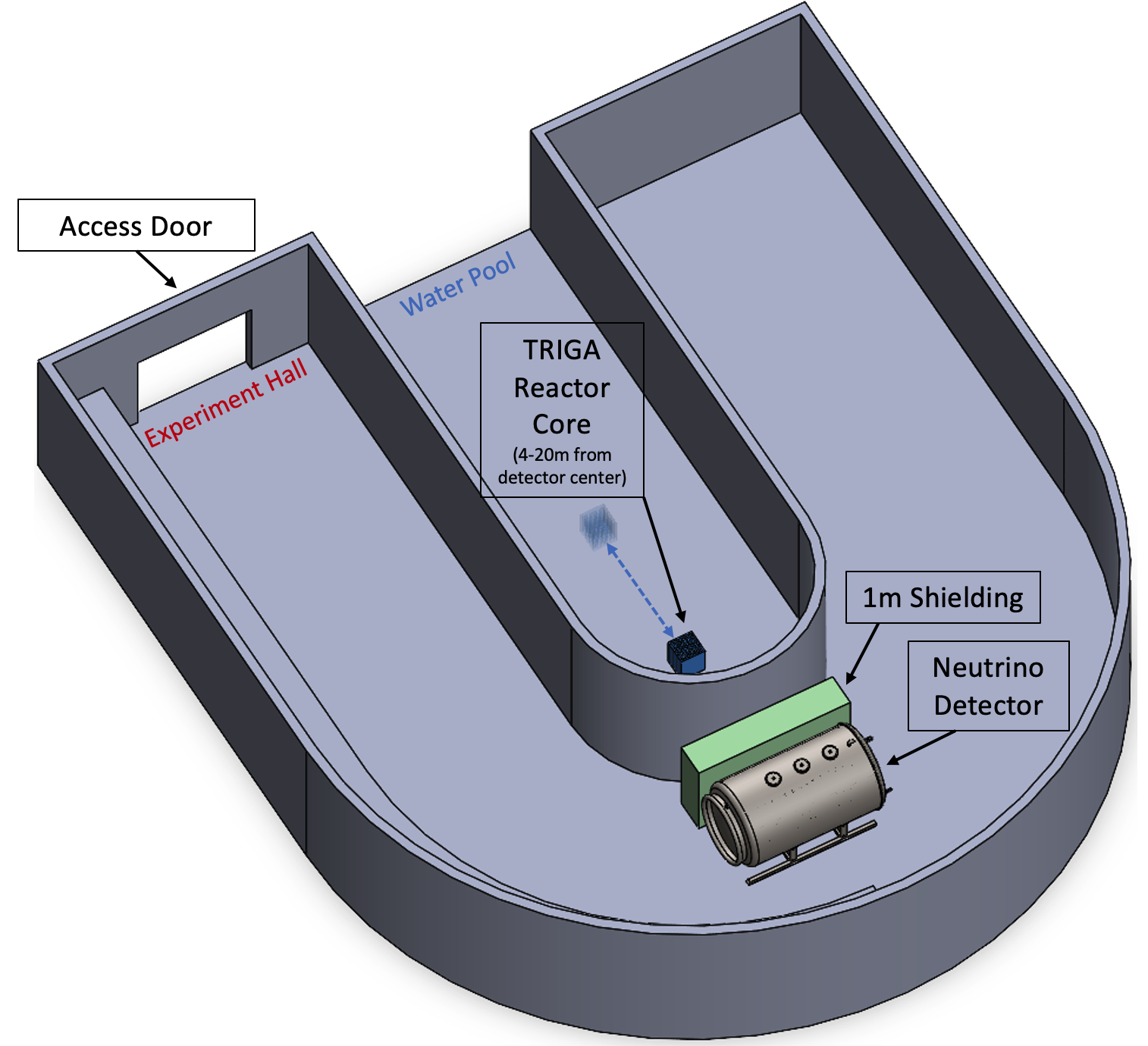 Access Door

Water Pool

Experiment Hall

TRIGA Reactor Core
(4-20m from detector center)

1m Shielding

Neutrino Detector