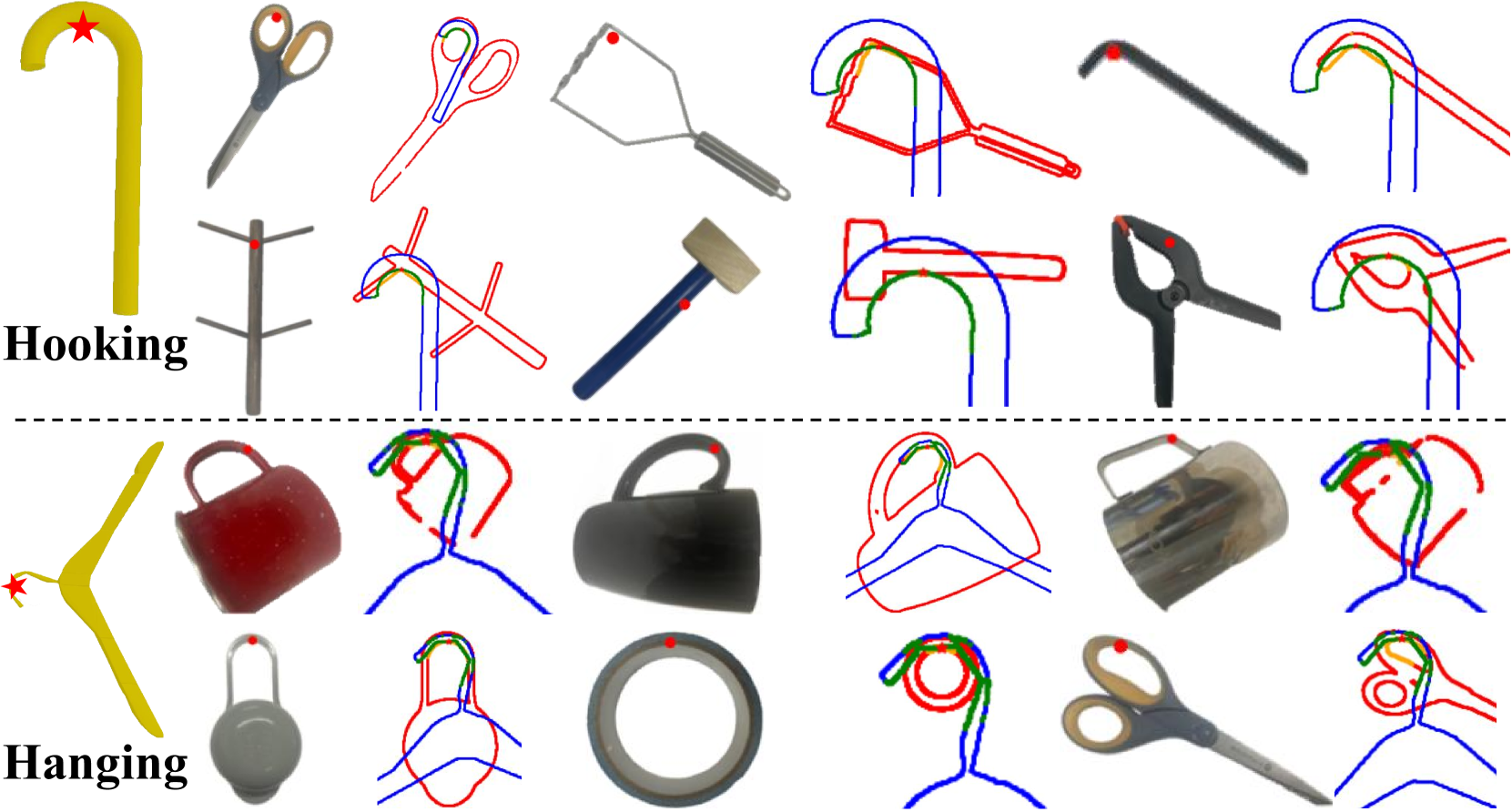 Hooking

Hanging