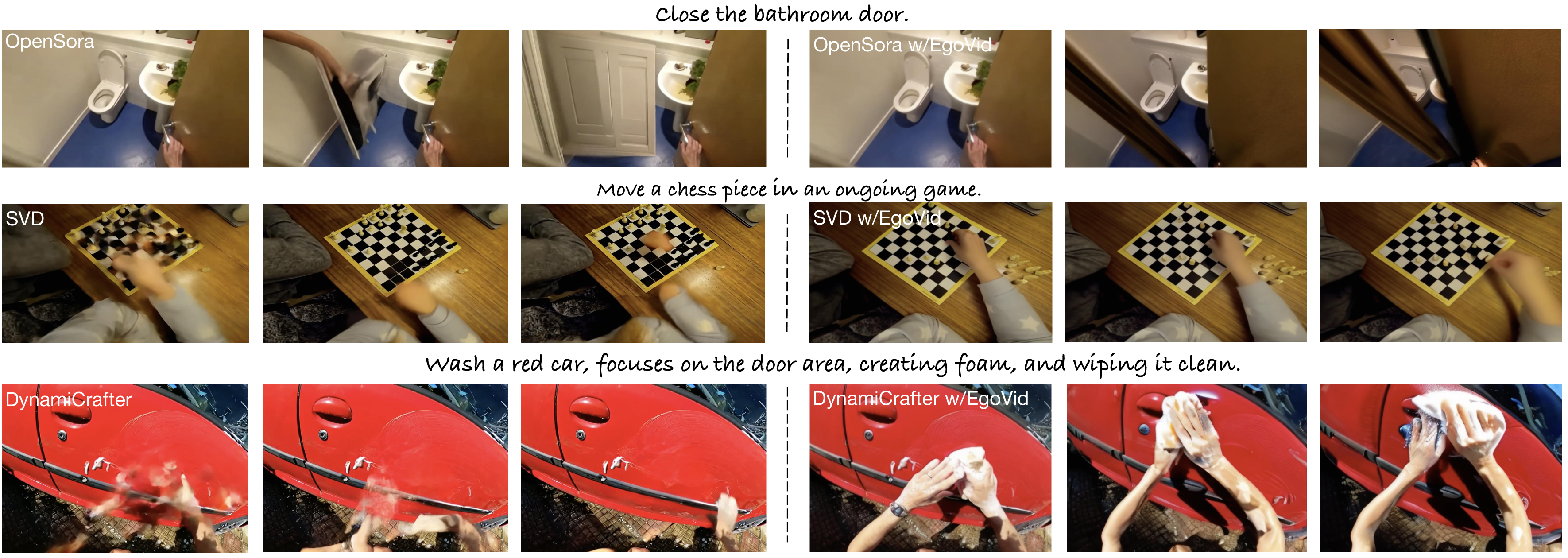 Close the bathroom door.

OpenSora

OpenSora w/EgoVid

Move a chess piece in an ongoing game.

SVD

SVD w/EgoVid

Wash a red car, focuses on the door area, creating foam, and wiping it clean.

DynamiCrafter

DynamiCrafter w/EgoVid