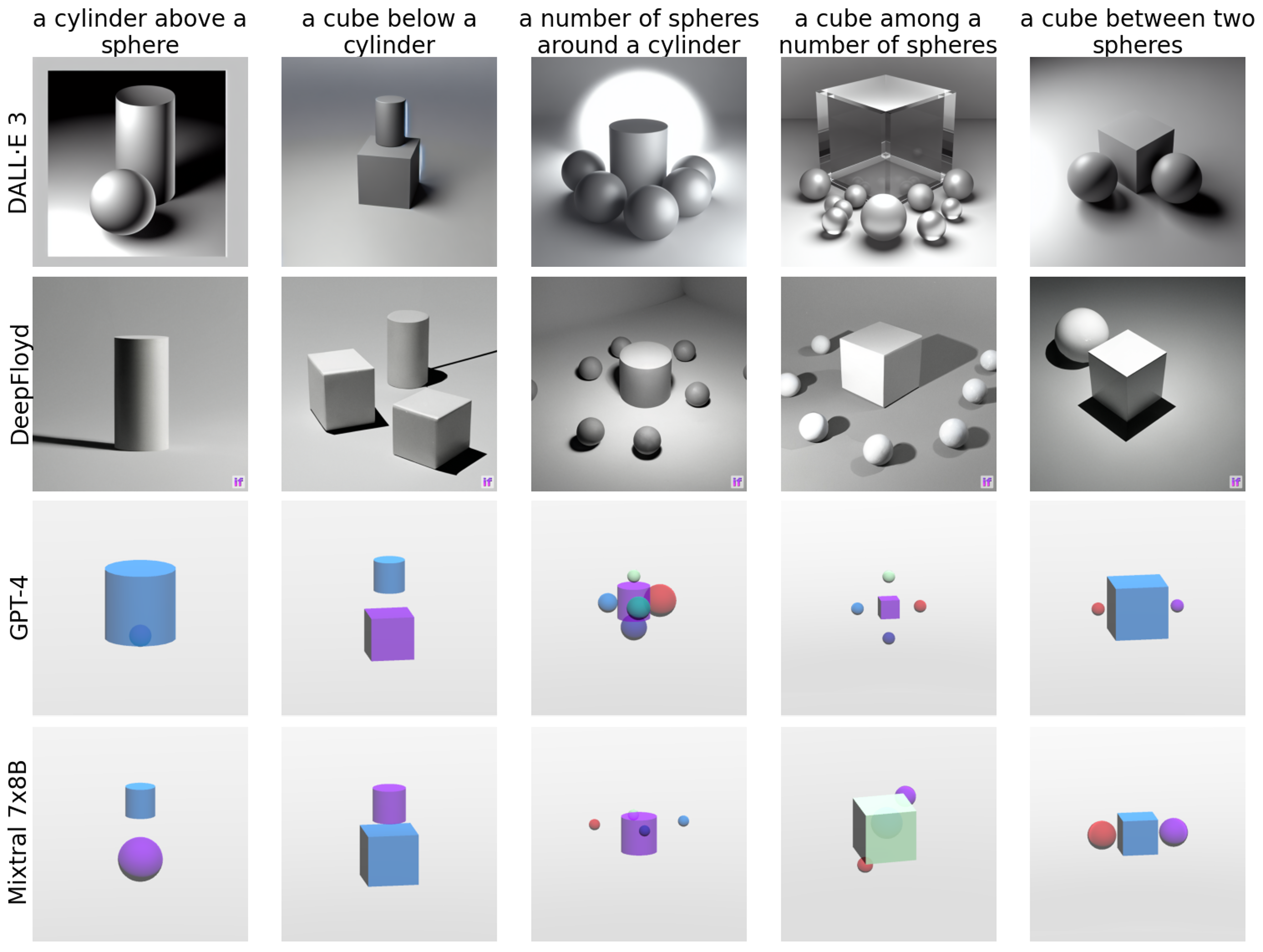 a cylinder above a sphere

a cube below a cylinder

a number of spheres around a cylinder

a cube among a number of spheres

a cube between two spheres

DALL·E 3

DeepFloyd

if

if

if

if

if

GPT-4

Mixtral 7x8B