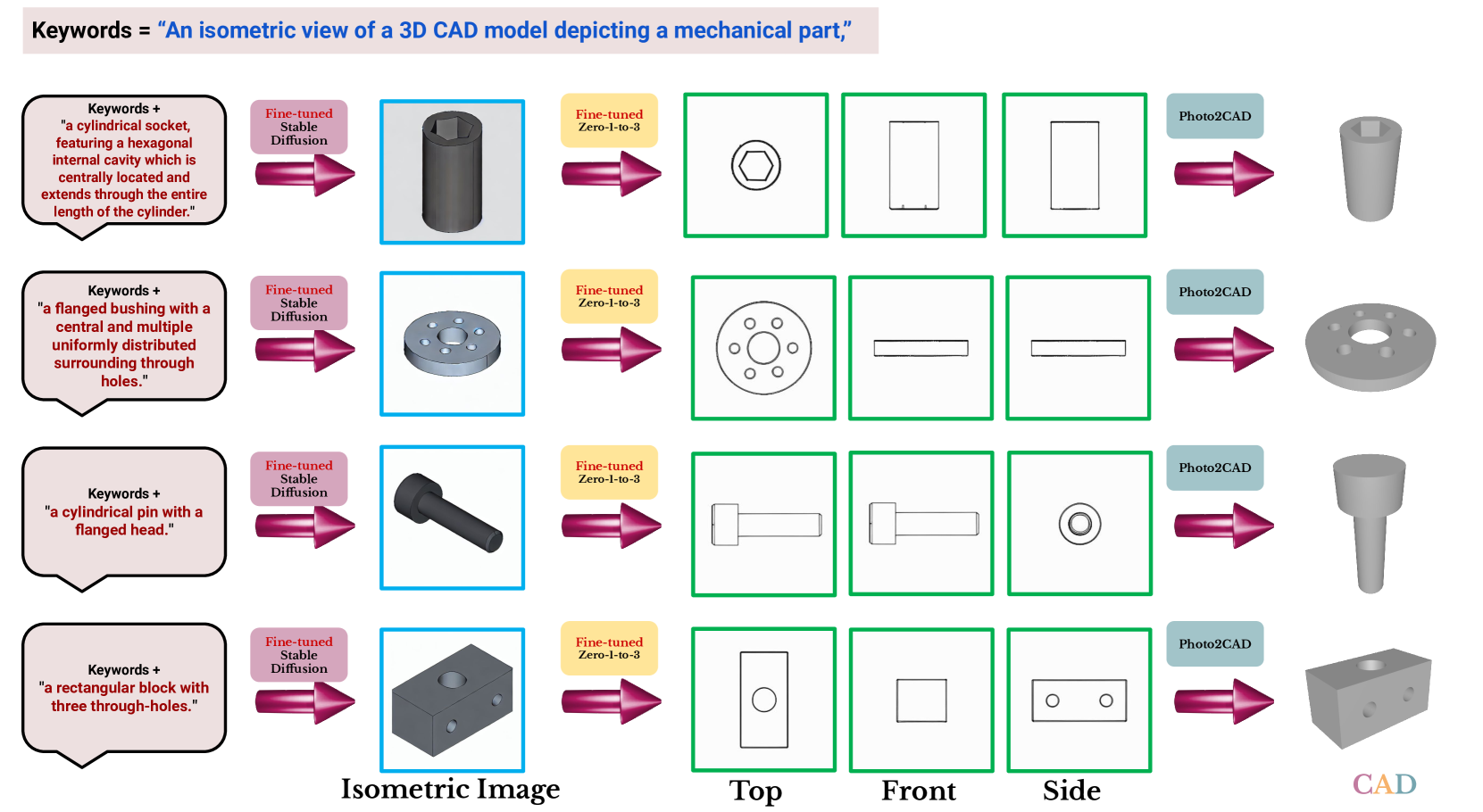 Keywords = "An isometric view of a 3D CAD model depicting a mechanical part,"

Keywords + "a cylindrical socket, featuring a hexagonal internal cavity which is centrally located and extends through the entire length of the cylinder."

Fine-tuned Stable Diffusion

Fine-tuned Zero-1-to-3

Photo2CAD

Keywords + "a flanged bushing with a central and multiple uniformly distributed surrounding through holes."

Fine-tuned Stable Diffusion

Fine-tuned Zero-1-to-3

Photo2CAD

Keywords + "a cylindrical pin with a flanged head."

Fine-tuned Stable Diffusion

Fine-tuned Zero-1-to-3

Photo2CAD

Keywords + "a rectangular block with three through-holes."

Fine-tuned Stable Diffusion

Fine-tuned Zero-1-to-3

Photo2CAD

Isometric Image

Top

Front

Side

CAD