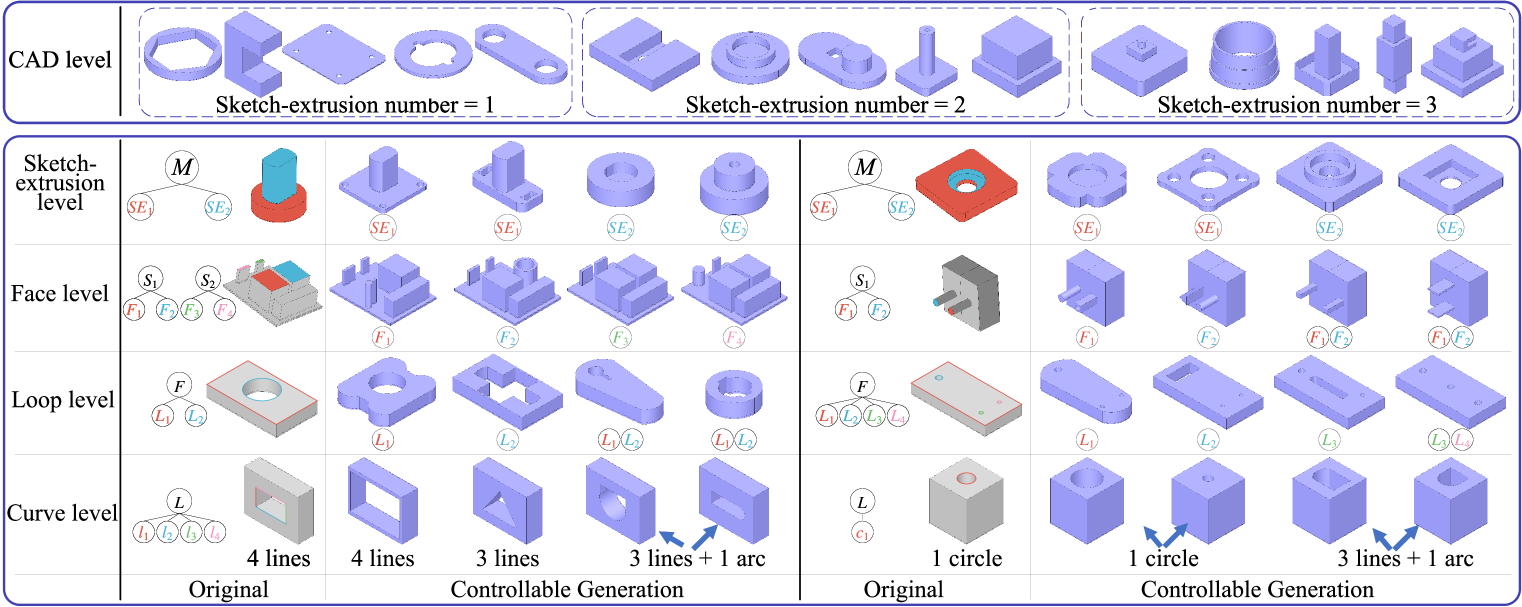 CAD level

Sketch-extrusion number = 1

Sketch-extrusion number = 2

Sketch-extrusion number = 3

Sketch-extrusion level

$M$

$SE_1$ $SE_2$

$SE_1$ $SE_1$ $SE_2$ $SE_2$

$M$

$SE_1$ $SE_2$

$SE_1$ $SE_1$ $SE_2$ $SE_2$

Face level

$S_1$ $S_2$

$F_1$ $F_2$ $F_3$ $F_4$

$F_1$ $F_2$ $F_3$ $F_4$

$S_1$

$F_1$ $F_2$

$F_1$ $F_2$ $F_1$ $F_2$ $F_1$ $F_2$

Loop level

$F$

$L_1$ $L_2$

$L_1$ $L_2$ $L_1$ $L_2$ $L_1$ $L_2$

$F$

$L_1$ $L_2$ $L_3$ $L_4$

$L_1$ $L_2$ $L_3$ $L_3$ $L_4$

Curve level

$L$

$l_1$ $l_2$ $l_3$ $l_4$

4 lines

4 lines

3 lines

3 lines + 1 arc

$L$

$c_1$

1 circle

1 circle

3 lines + 1 arc

Original

Controllable Generation

Original

Controllable Generation