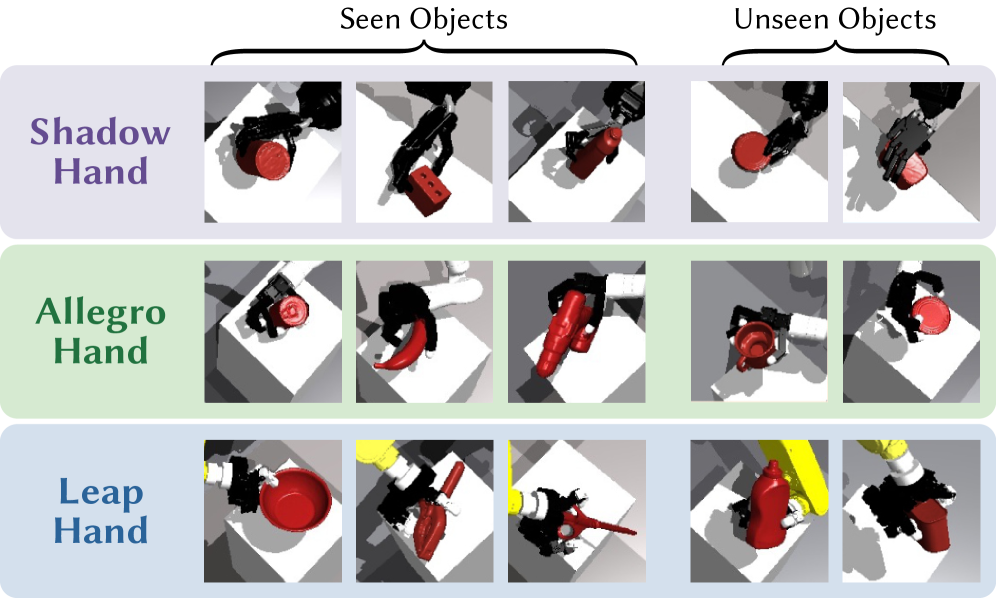 Seen Objects

Unseen Objects

Shadow Hand

Allegro Hand

Leap Hand