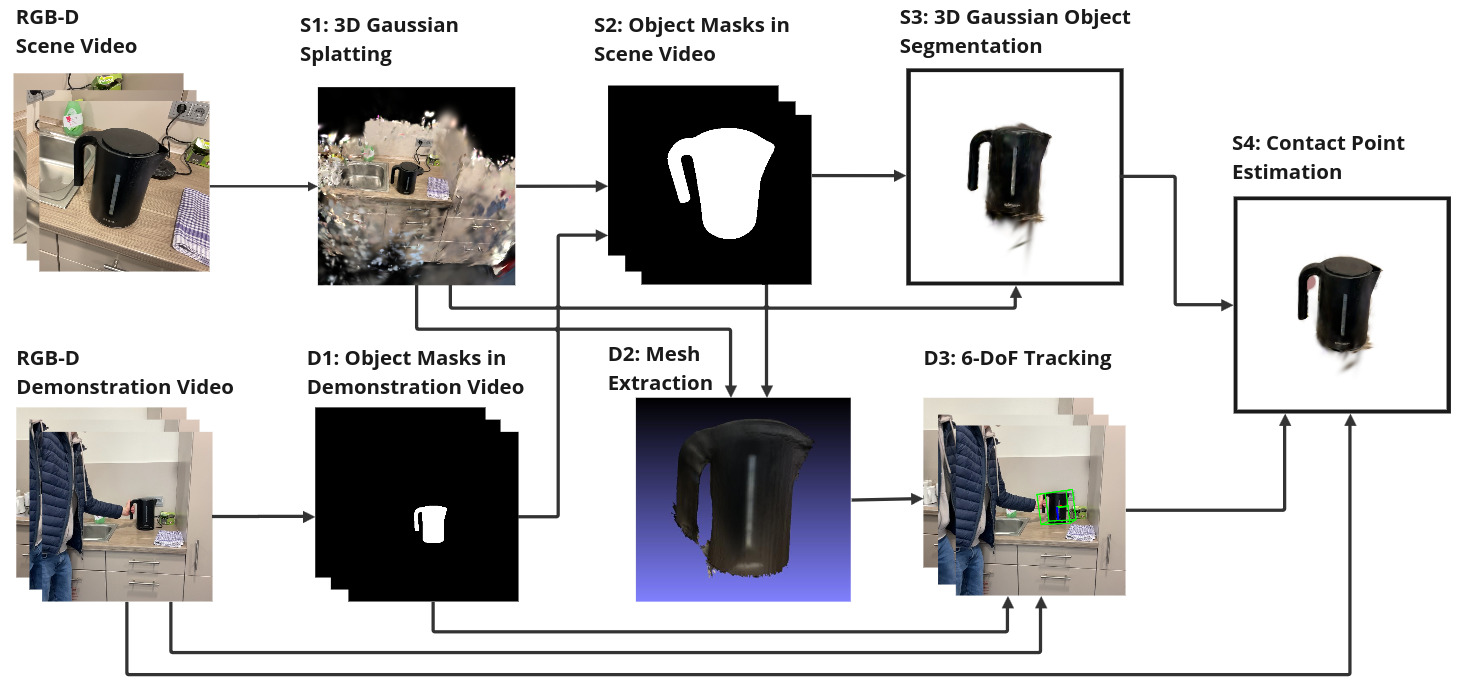 RGB-D Scene Video

S1: 3D Gaussian Splatting

S2: Object Masks in Scene Video

S3: 3D Gaussian Object Segmentation

S4: Contact Point Estimation

RGB-D Demonstration Video

D1: Object Masks in Demonstration Video

D2: Mesh Extraction

D3: 6-DoF Tracking