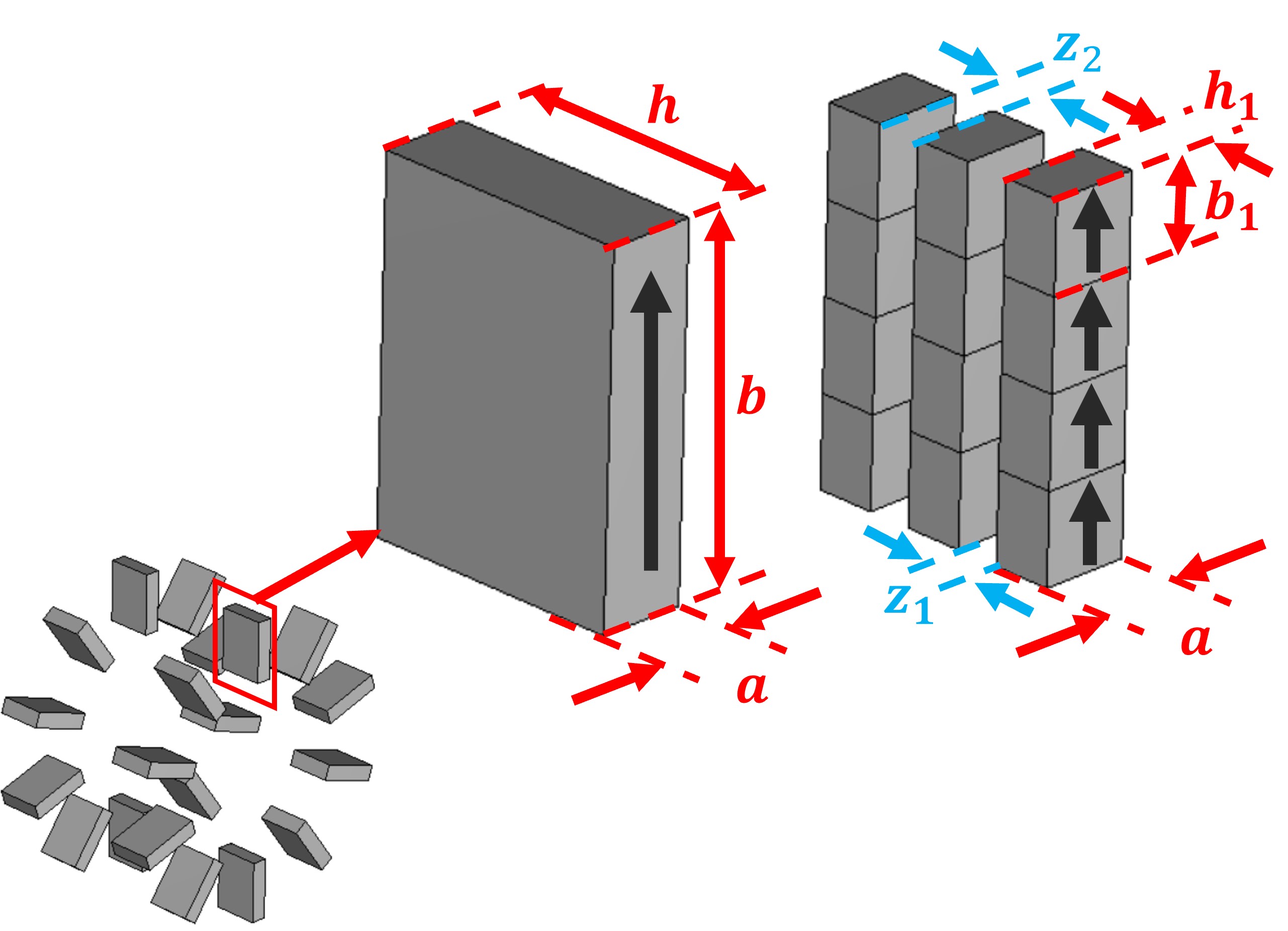 $h$
$b$
$a$
$z_2$
$h_1$
$b_1$
$z_1$
$a$